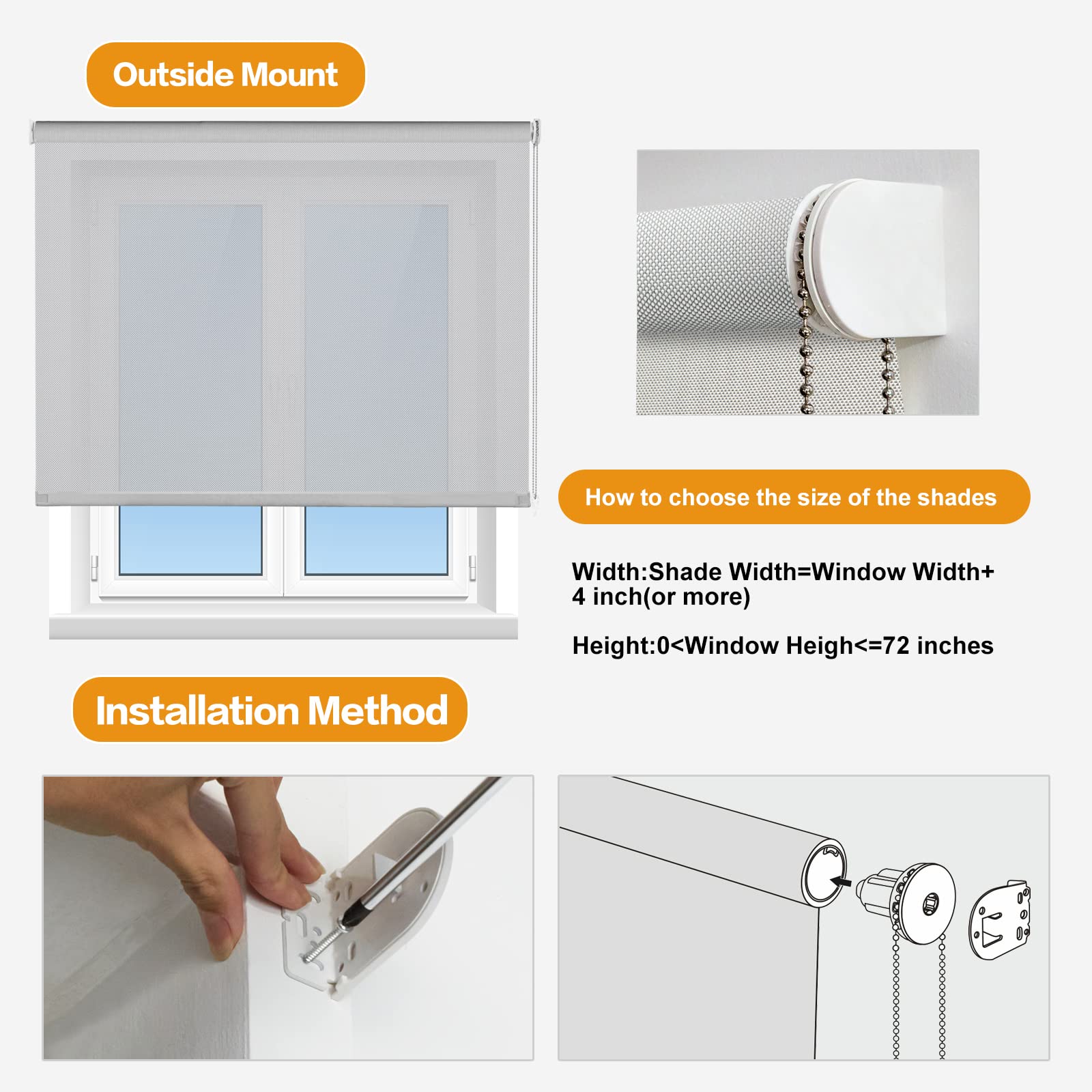 Outside Mount

How to choose the size of the shades

Width:Shade Width=Window Width+ 4 inch(or more)

Height:0<Window Heigh<=72 inches

Installation Method