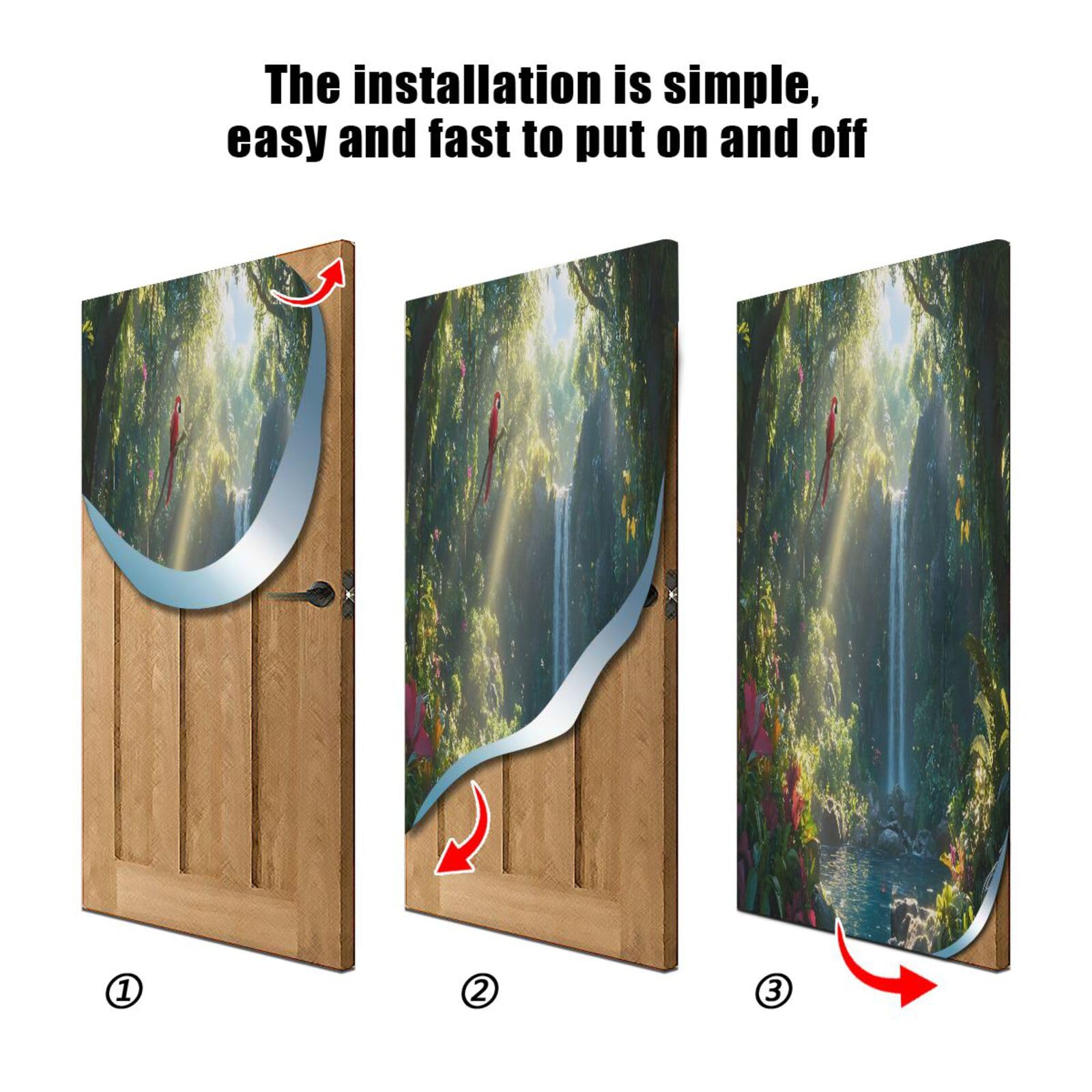 The installation is simple, easy and fast to put on and off

①

②

③