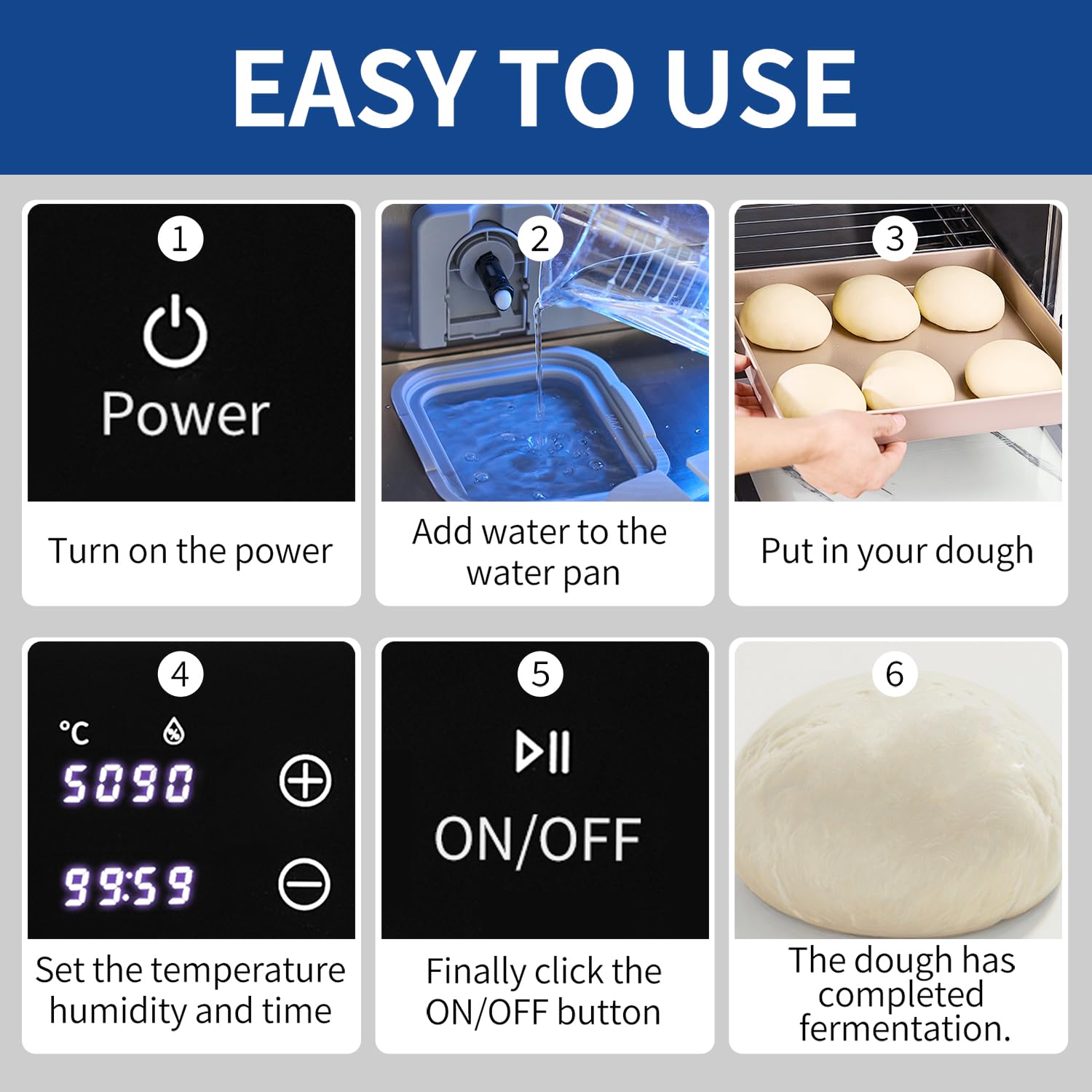 EASY TO USE

1

Power

Turn on the power

2

Add water to the water pan

3

Put in your dough

4

°C

5090

99:59

Set the temperature humidity and time

5

ON/OFF

Finally click the ON/OFF button

6

The dough has completed fermentation.