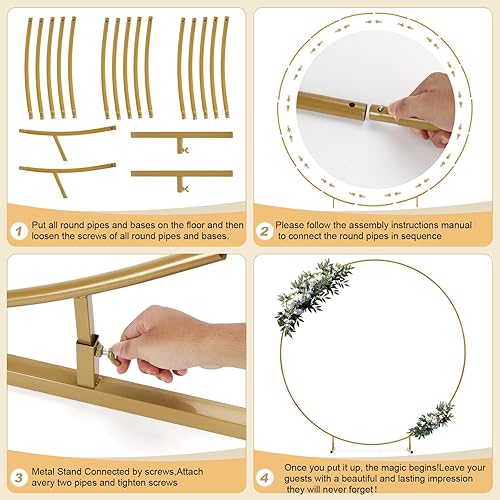 1 Put all round pipes and bases on the floor and then loosen the screws of all round pipes and bases.

2 Please follow the assembly instructions manual to connect the round pipes in sequence

3 Metal Stand Connected by screws,Attach avery two pipes and tighten screws

4 Once you put it up, the magic begins!Leave your guests with a beautiful and lasting impression they will never forget!