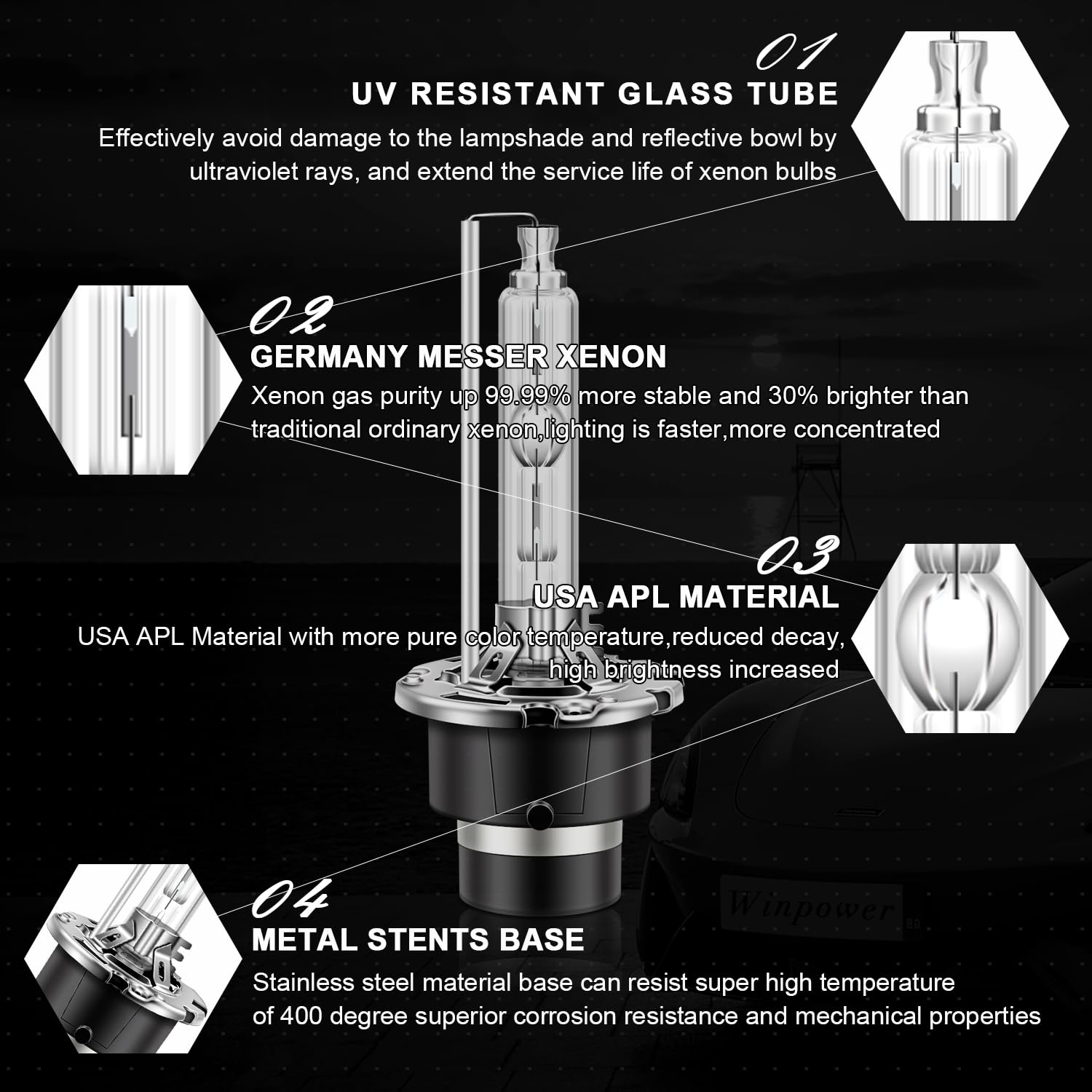 01
UV RESISTANT GLASS TUBE
Effectively avoid damage to the lampshade and reflective bowl by ultraviolet rays, and extend the service life of xenon bulbs

02
GERMANY MESSER XENON
Xenon gas purity up 99.99% more stable and 30% brighter than traditional ordinary xenon,lighting is faster,more concentrated

03
USA APL MATERIAL
USA APL Material with more pure color temperature,reduced decay, high brightness increased

Winpower

04
METAL STENTS BASE
Stainless steel material base can resist super high temperature of 400 degree superior corrosion resistance and mechanical properties