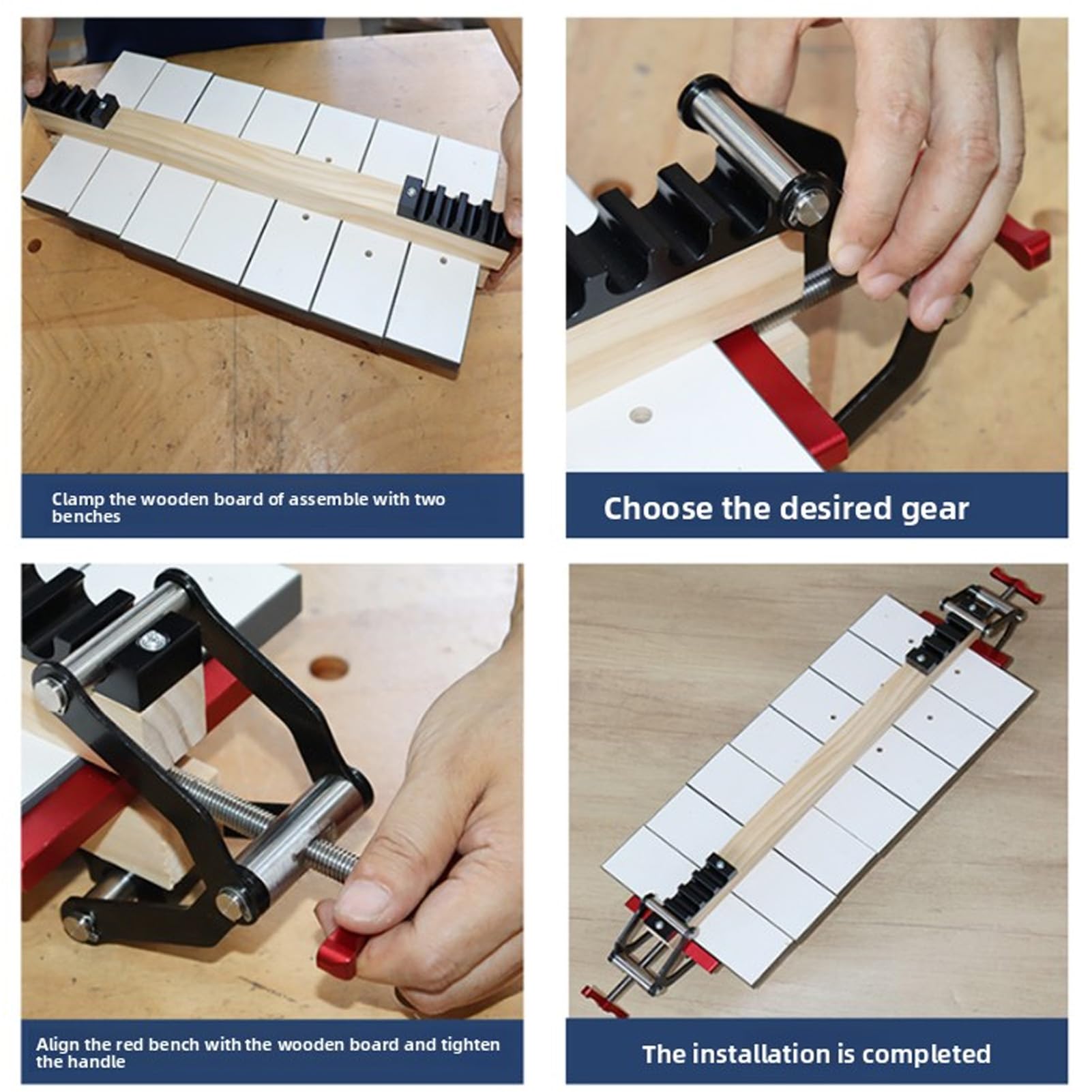 Clamp the wooden board of assemble with two benches

Choose the desired gear

Align the red bench with the wooden board and tighten the handle

The installation is completed