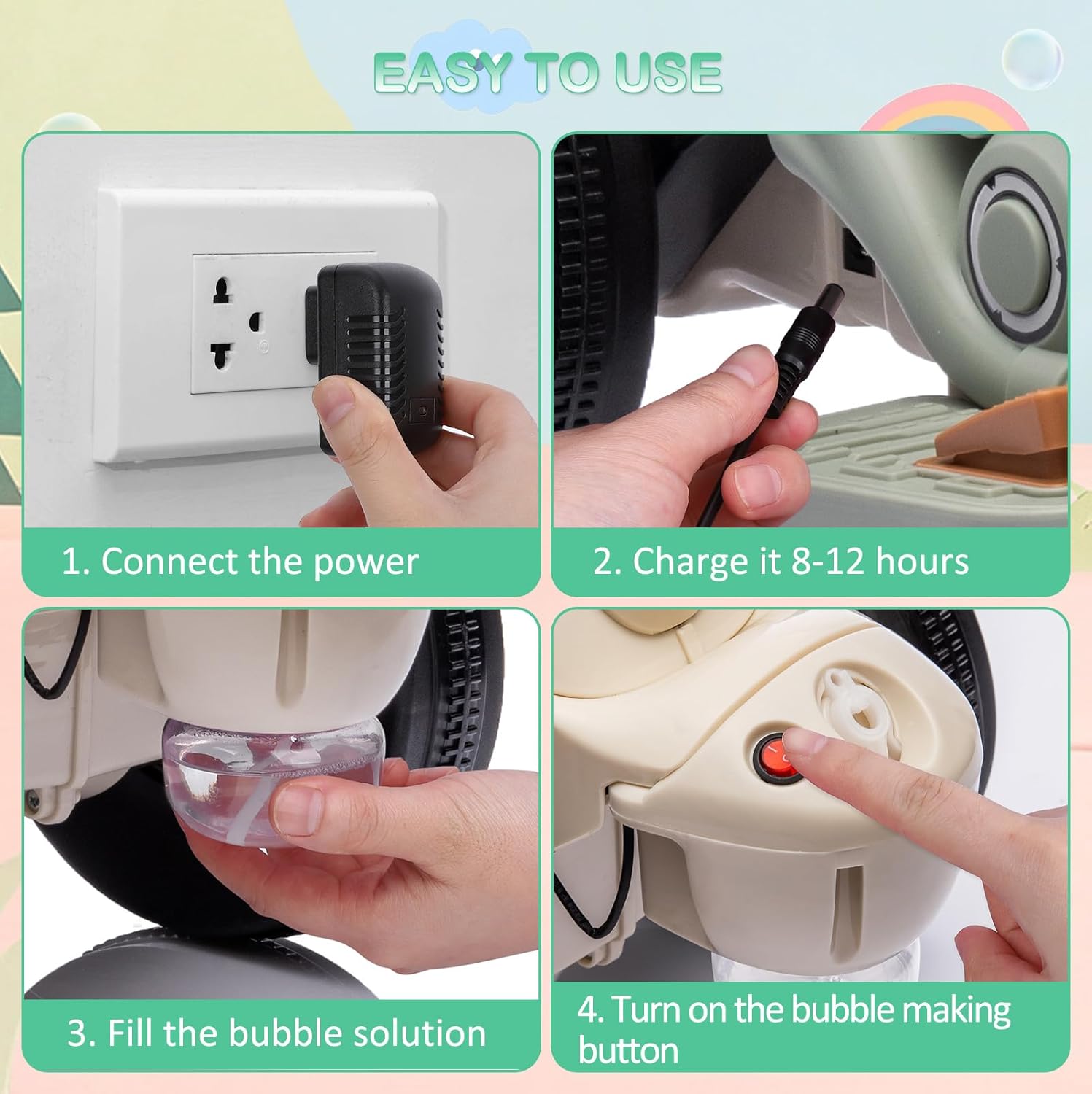 EASY TO USE

1. Connect the power

2. Charge it 8-12 hours

3. Fill the bubble solution

4. Turn on the bubble making button