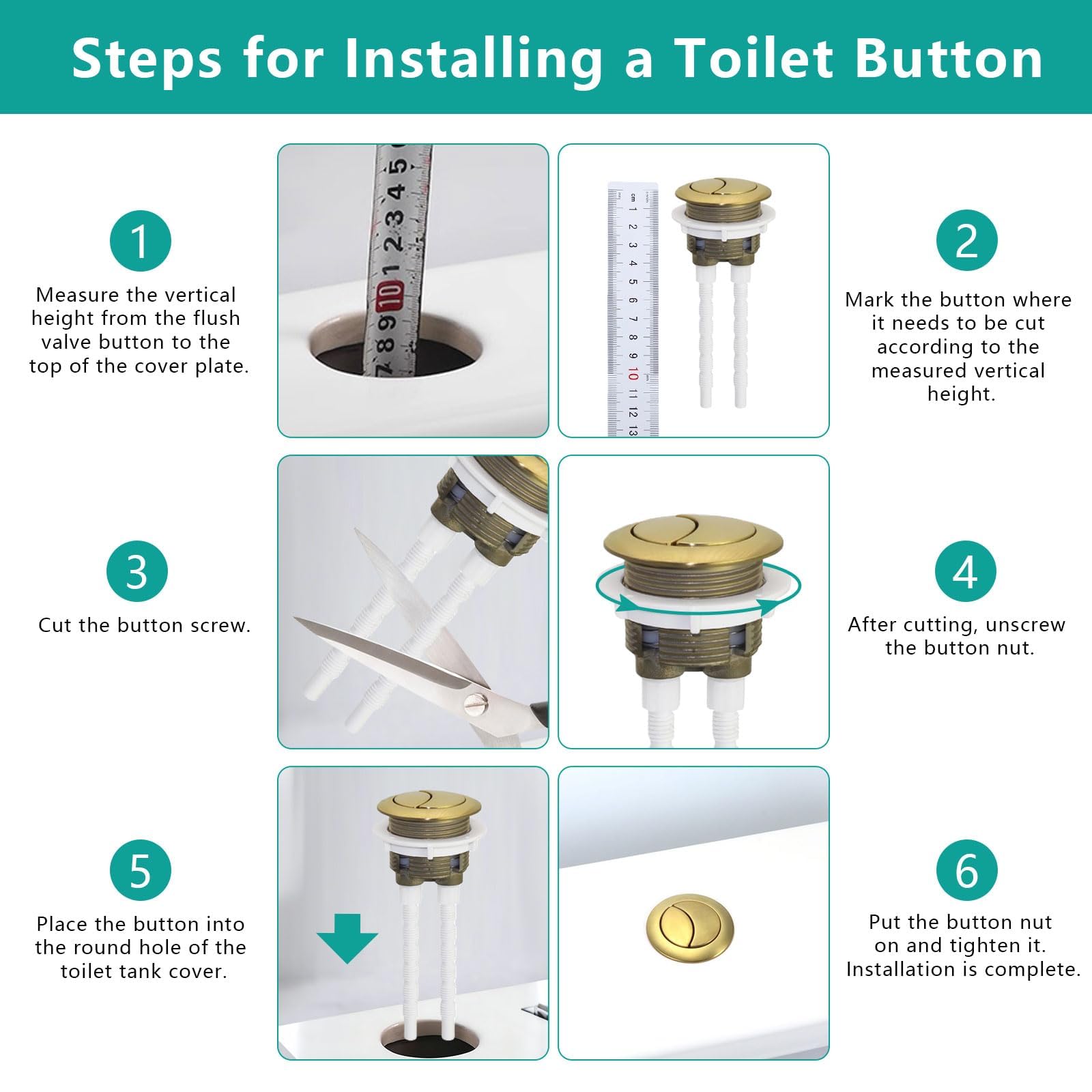 Steps for Installing a Toilet Button

1

Measure the vertical height from the flush valve button to the top of the cover plate.

7 8 9 10 1 2 3 4 5

cm 1 2 3 4 5 6 7 8 9 10 11 12 13

2

Mark the button where it needs to be cut according to the measured vertical height.

3

Cut the button screw.

4

After cutting, unscrew the button nut.

5

Place the button into the round hole of the toilet tank cover.

6

Put the button nut on and tighten it. Installation is complete.