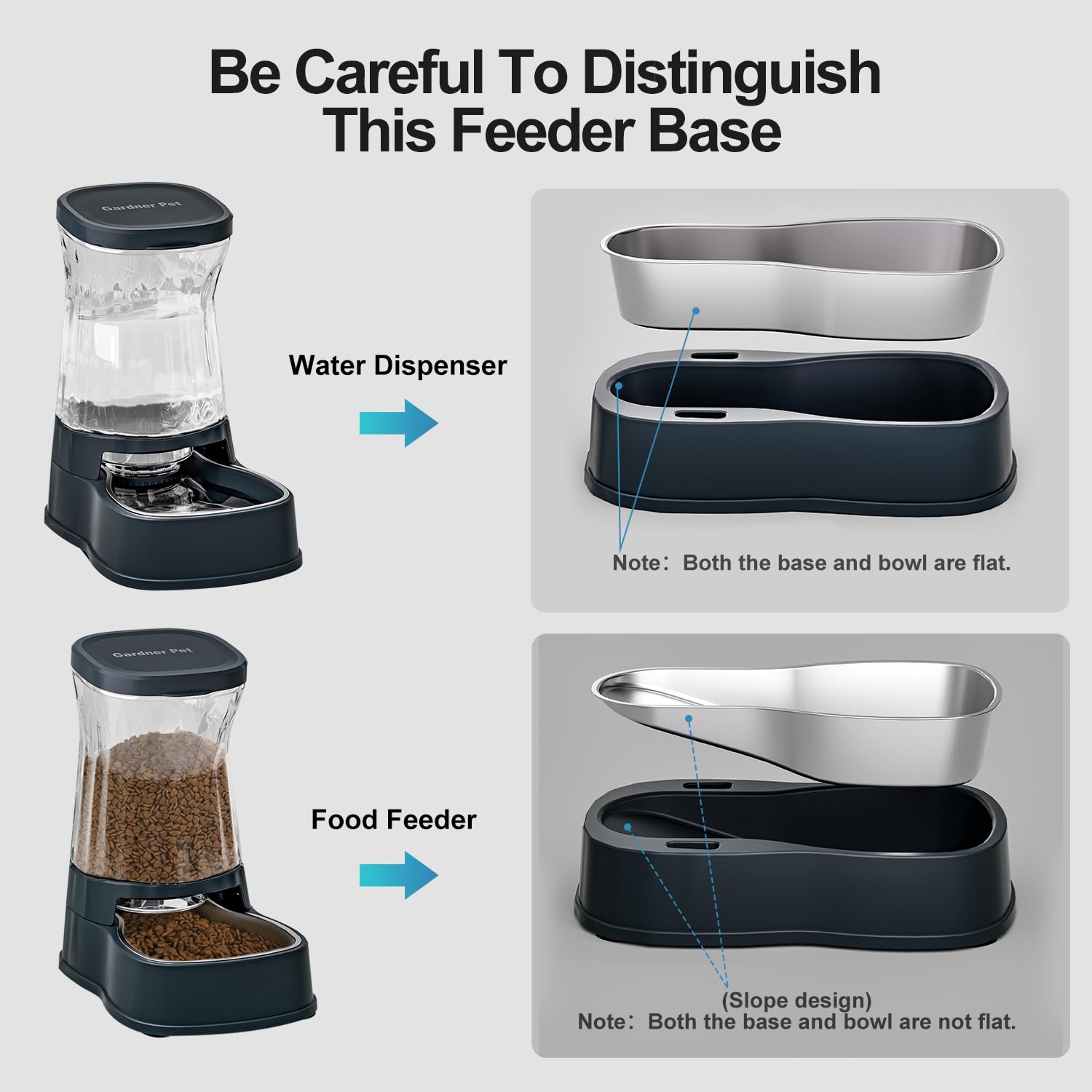 Be Careful To Distinguish This Feeder Base

Gardner Pet

Water Dispenser

Note：Both the base and bowl are flat.

Gardner Pet

Food Feeder

(Slope design)
Note：Both the base and bowl are not flat.