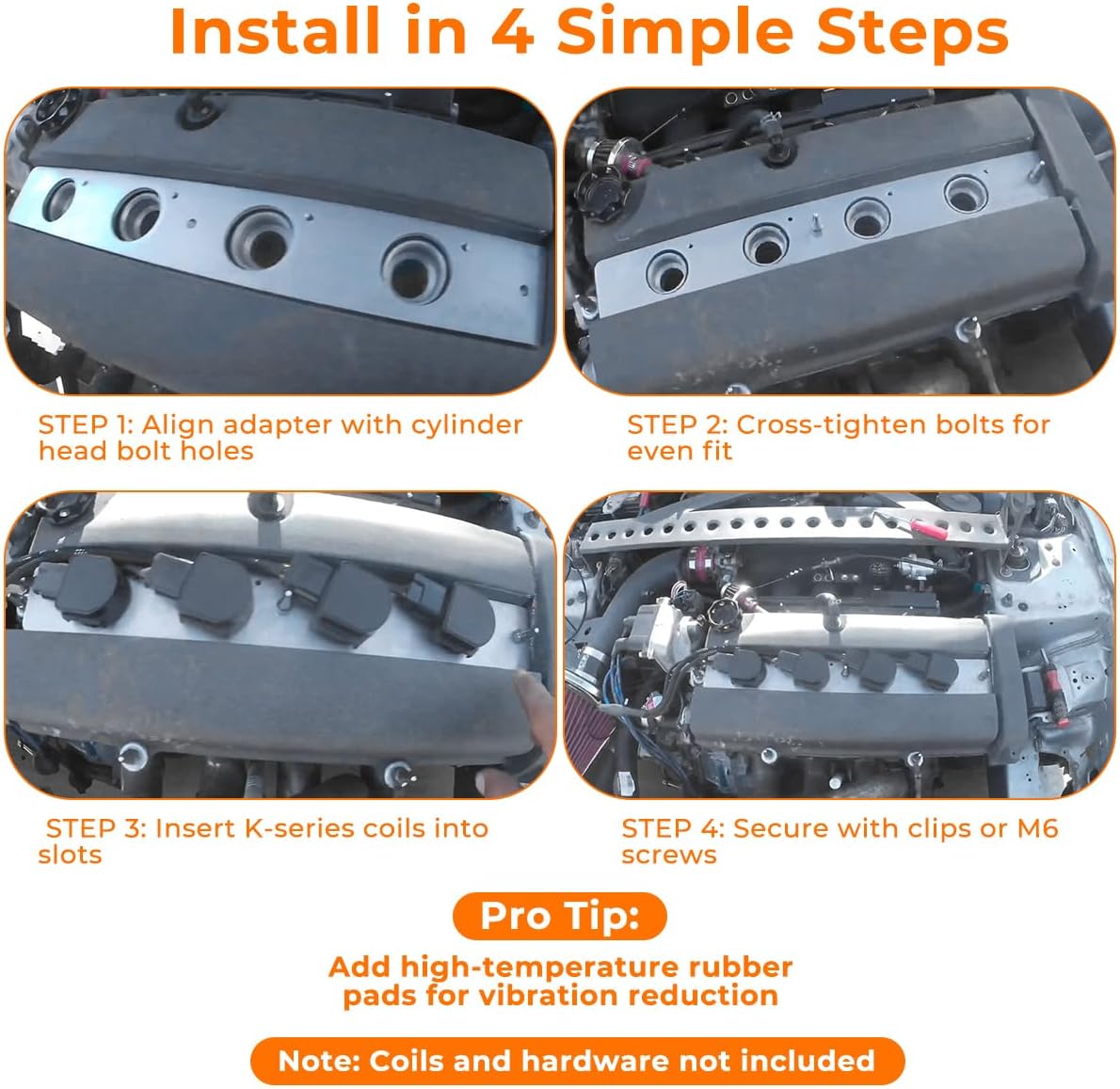 Install in 4 Simple Steps

STEP 1: Align adapter with cylinder head bolt holes

STEP 2: Cross-tighten bolts for even fit

STEP 3: Insert K-series coils into slots

STEP 4: Secure with clips or M6 screws

Pro Tip:

Add high-temperature rubber pads for vibration reduction

Note: Coils and hardware not included