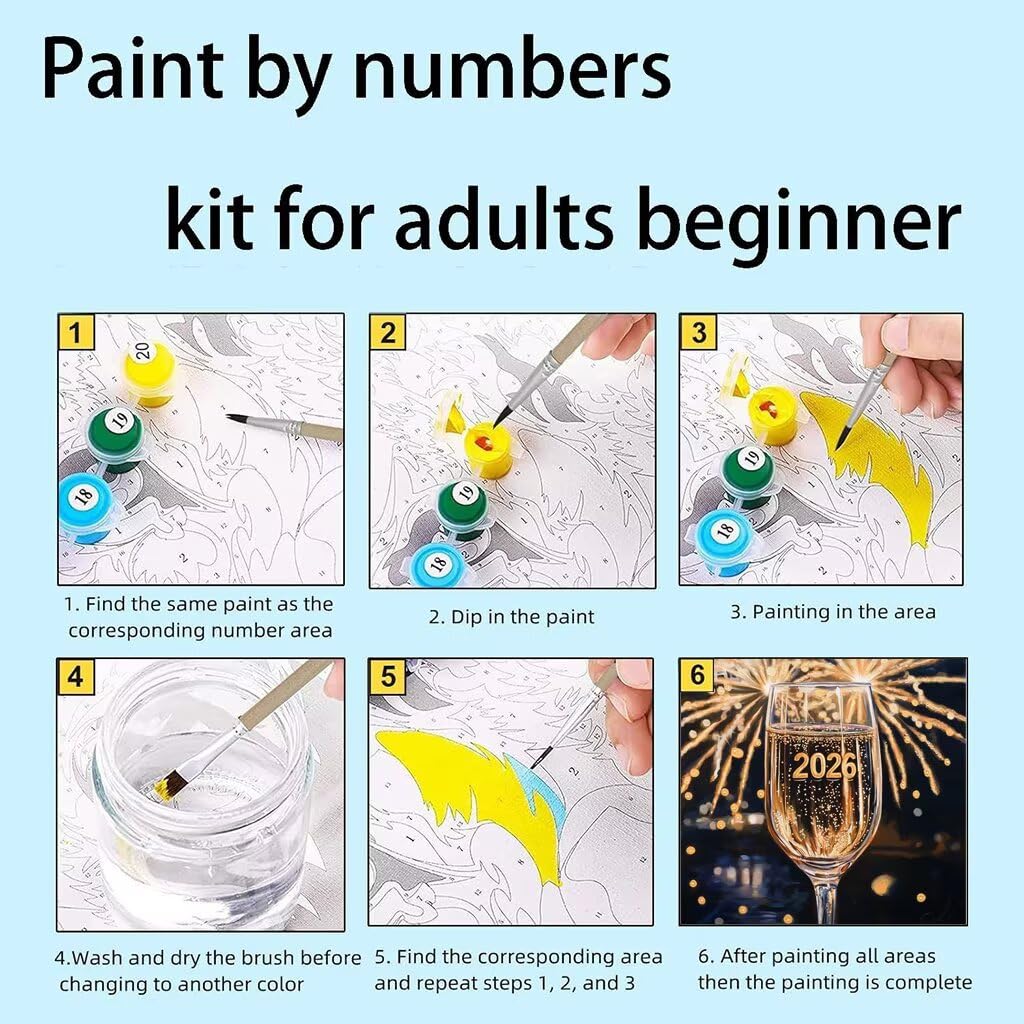 Paint by numbers

kit for adults beginner

1

20

19

18

1. Find the same paint as the corresponding number area

2

19

18

2. Dip in the paint

3

19

18

3. Painting in the area

4

4.Wash and dry the brush before changing to another color

5

5. Find the corresponding area and repeat steps 1, 2, and 3

6

2026

6. After painting all areas then the painting is complete