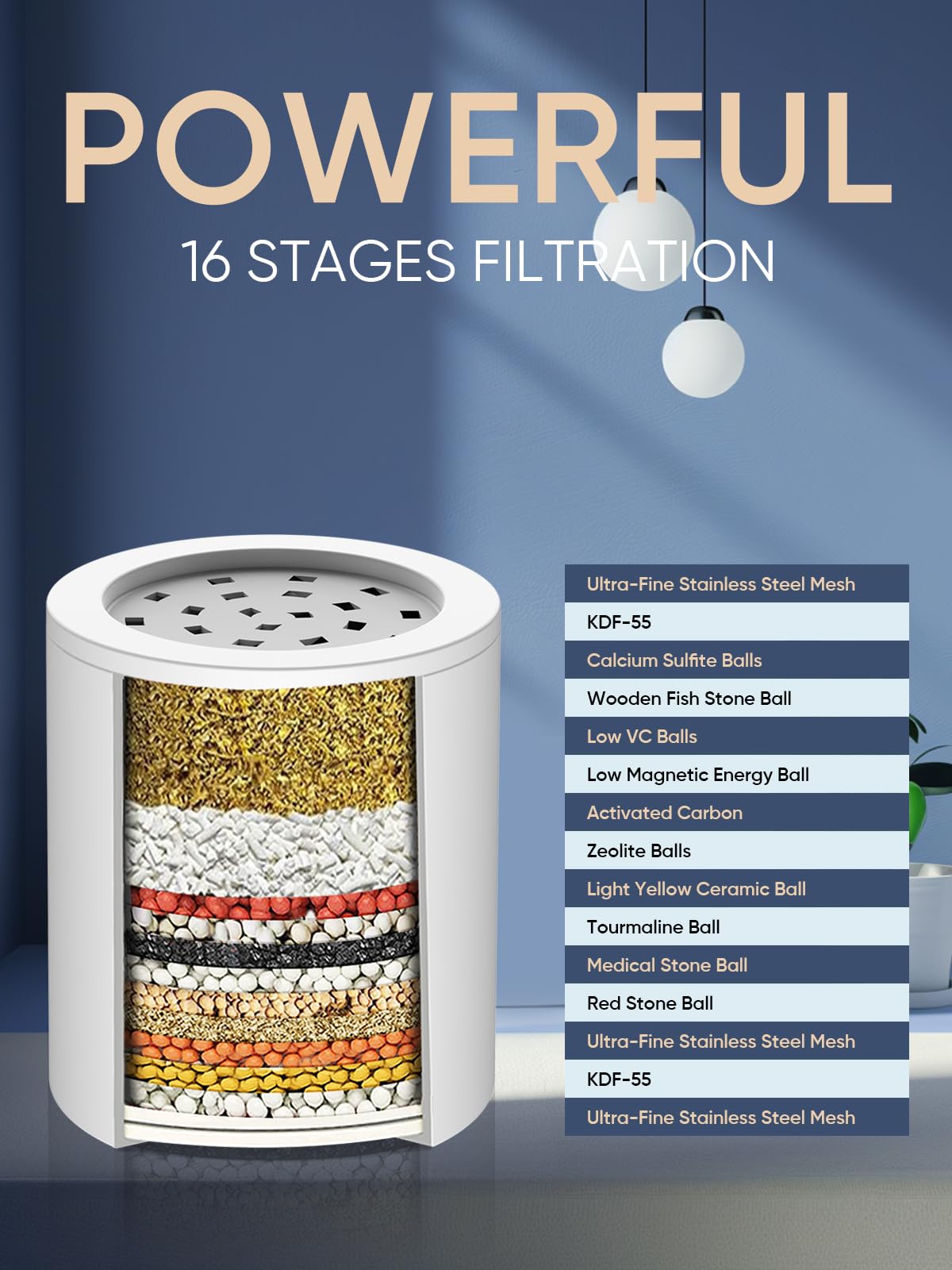 POWERFUL

16 STAGES FILTRATION

Ultra-Fine Stainless Steel Mesh
KDF-55
Calcium Sulfite Balls
Wooden Fish Stone Ball
Low VC Balls
Low Magnetic Energy Ball
Activated Carbon
Zeolite Balls
Light Yellow Ceramic Ball
Tourmaline Ball
Medical Stone Ball
Red Stone Ball
Ultra-Fine Stainless Steel Mesh
KDF-55
Ultra-Fine Stainless Steel Mesh