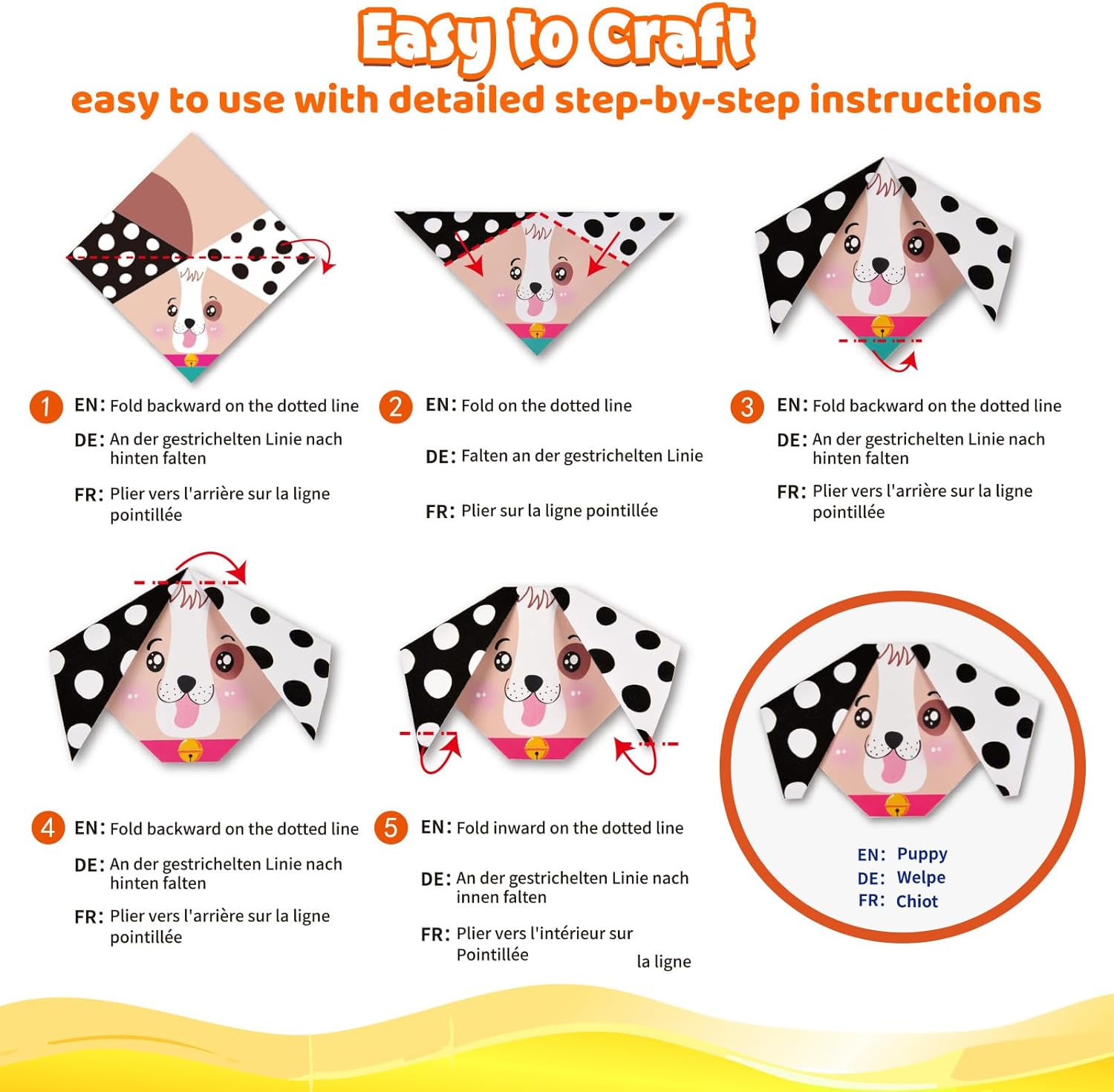 Easy to Craft

easy to use with detailed step-by-step instructions

1 EN: Fold backward on the dotted line
DE: An der gestrichelten Linie nach hinten falten
FR: Plier vers l'arrière sur la ligne pointillée

2 EN: Fold on the dotted line
DE: Falten an der gestrichelten Linie
FR: Plier sur la ligne pointillée

3 EN: Fold backward on the dotted line
DE: An der gestrichelten Linie nach hinten falten
FR: Plier vers l'arrière sur la ligne pointillée

4 EN: Fold backward on the dotted line
DE: An der gestrichelten Linie nach hinten falten
FR: Plier vers l'arrière sur la ligne pointillée

5 EN: Fold inward on the dotted line
DE: An der gestrichelten Linie nach innen falten
FR: Plier vers l'intérieur sur Pointillée la ligne

EN: Puppy
DE: Welpe
FR: Chiot