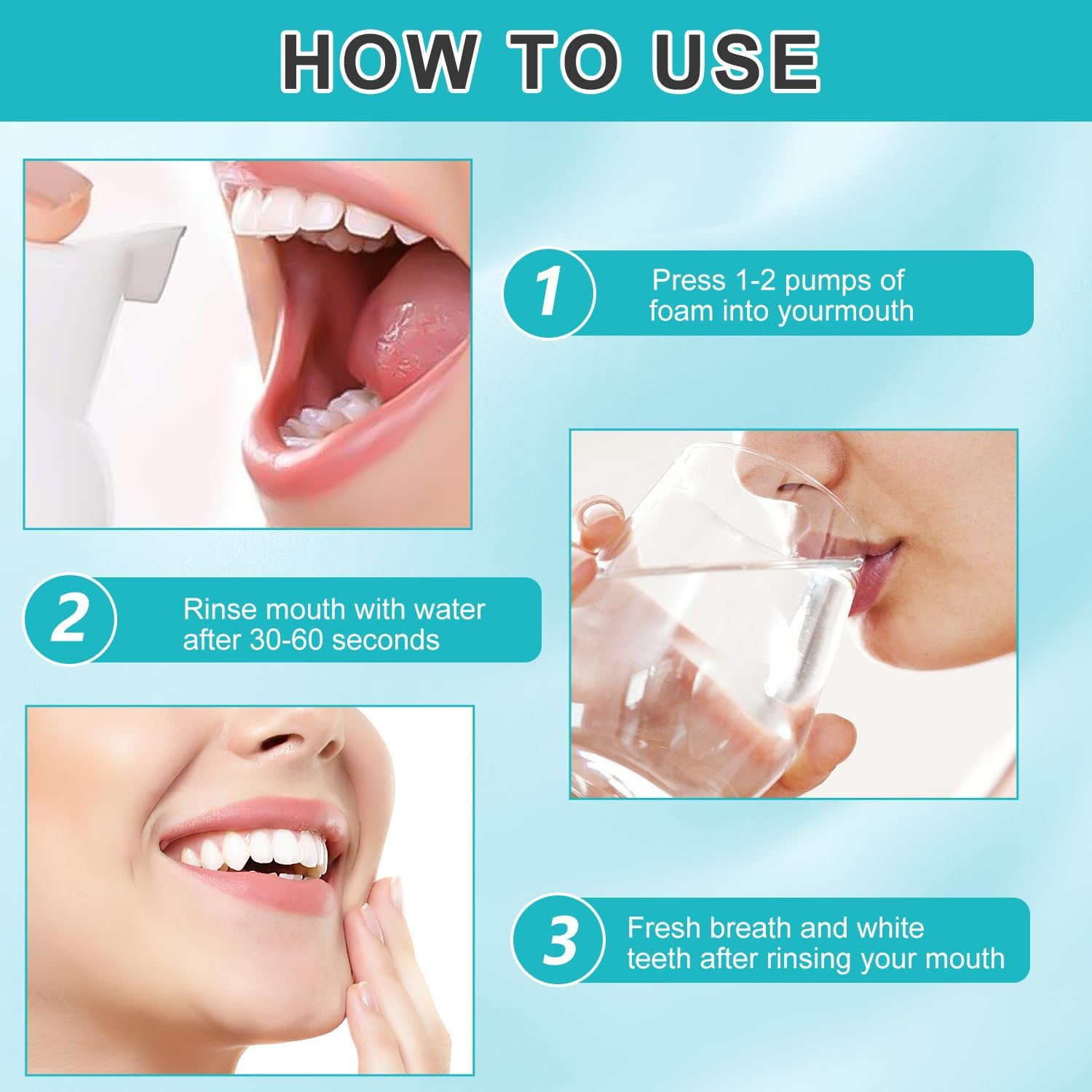 HOW TO USE

1

Press 1-2 pumps of foam into yourmouth

2

Rinse mouth with water after 30-60 seconds

3

Fresh breath and white teeth after rinsing your mouth