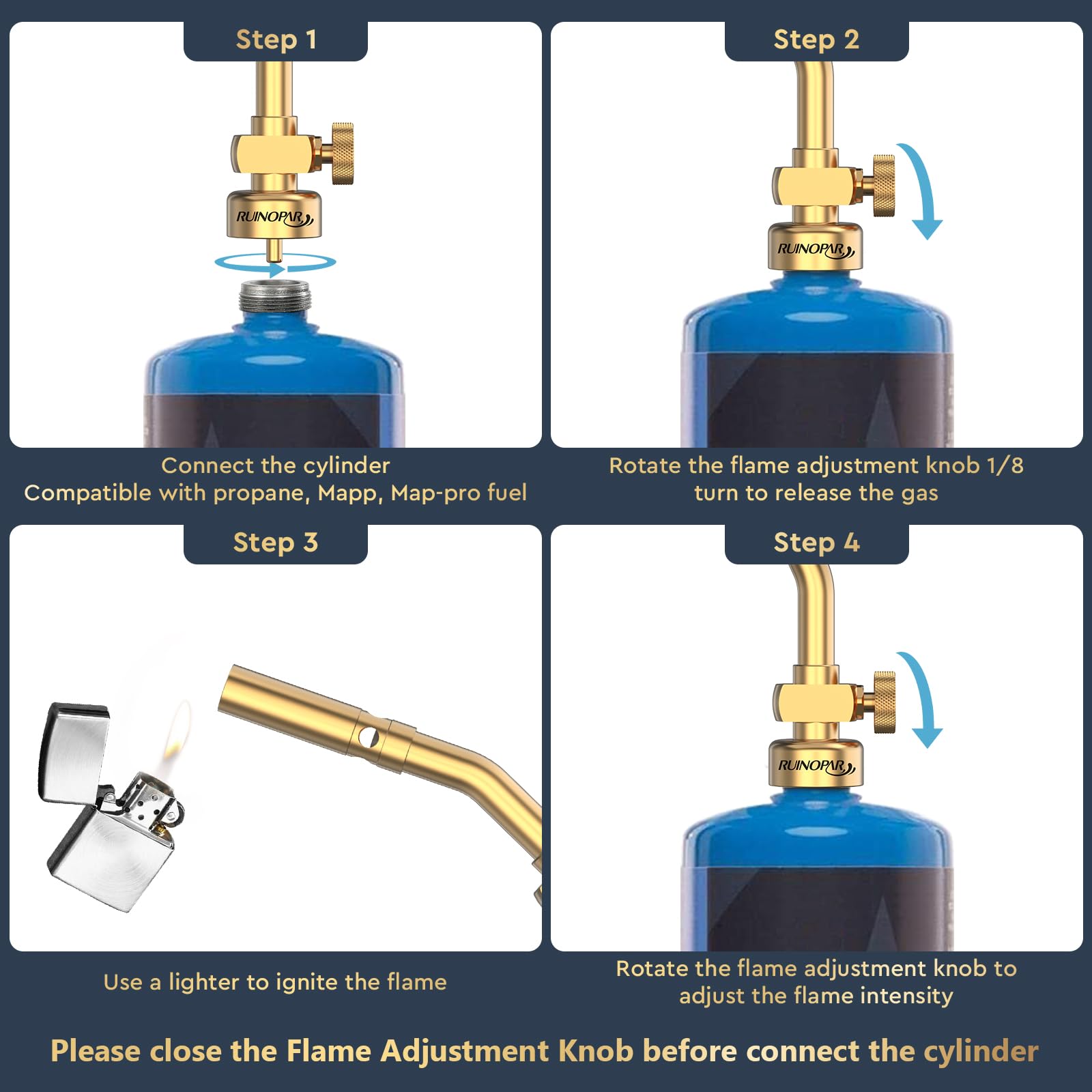 Step 1

RUINOPAR

Connect the cylinder
Compatible with propane, Mapp, Map-pro fuel

Step 2

RUINOPAR

Rotate the flame adjustment knob 1/8 turn to release the gas

Step 3

Use a lighter to ignite the flame

Step 4

RUINOPAR

Rotate the flame adjustment knob to adjust the flame intensity

Please close the Flame Adjustment Knob before connect the cylinder