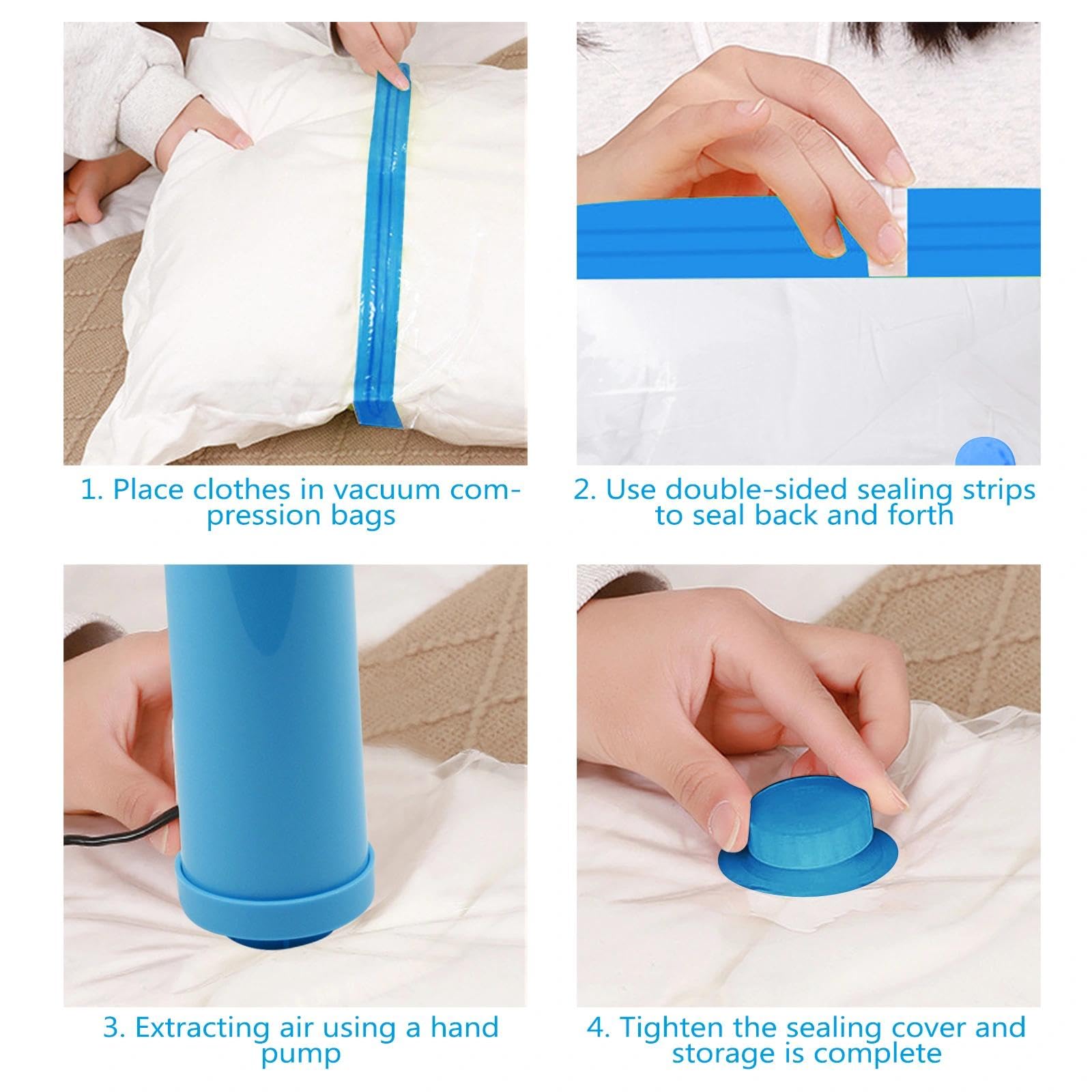 1. Place clothes in vacuum compression bags

2. Use double-sided sealing strips to seal back and forth

3. Extracting air using a hand pump

4. Tighten the sealing cover and storage is complete