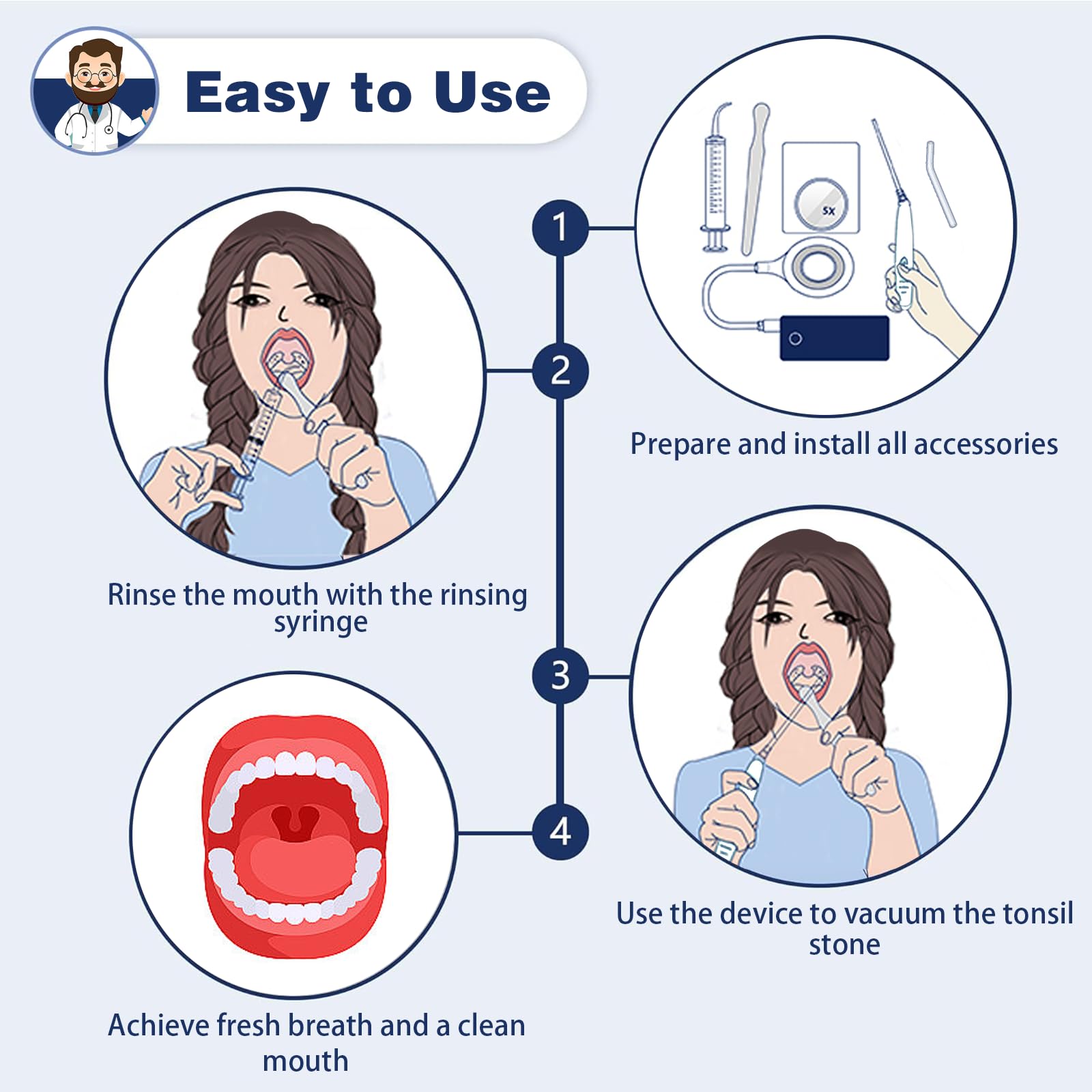 Easy to Use

1

5X

Prepare and install all accessories

2

Rinse the mouth with the rinsing syringe

3

Use the device to vacuum the tonsil stone

4

Achieve fresh breath and a clean mouth