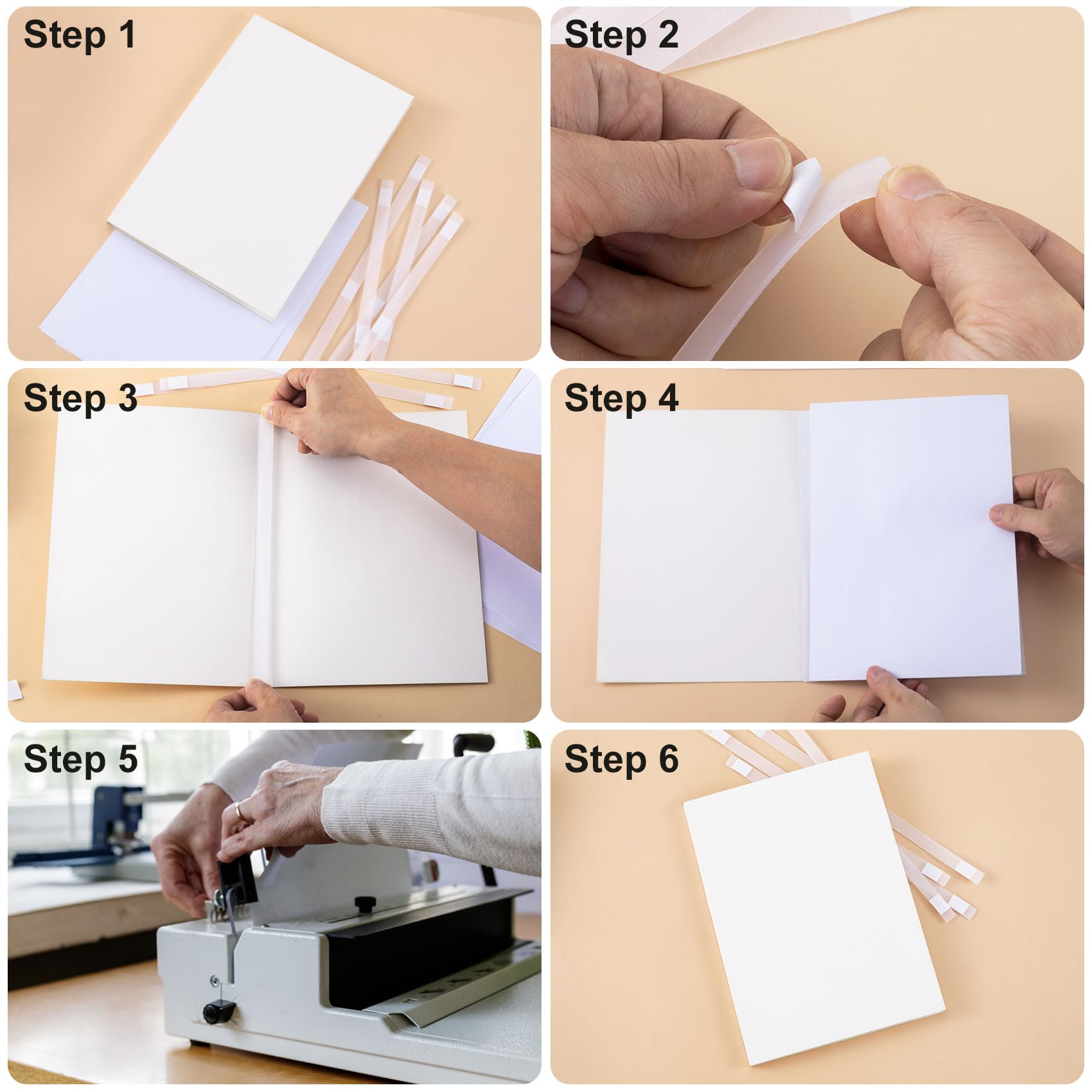 Step 1

Step 2

Step 3

Step 4

Step 5

Step 6