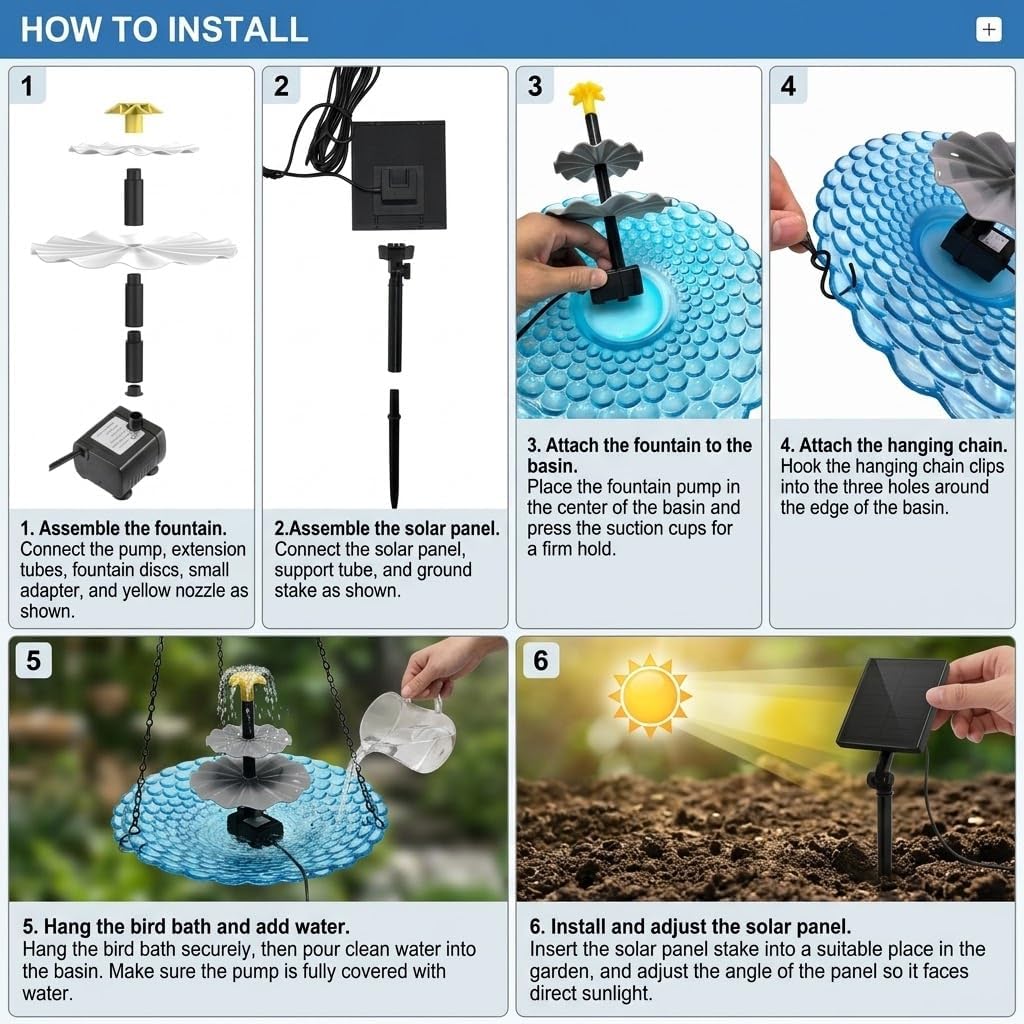 HOW TO INSTALL

+

1

1. Assemble the fountain.
Connect the pump, extension tubes, fountain discs, small adapter, and yellow nozzle as shown.

2

2.Assemble the solar panel.
Connect the solar panel, support tube, and ground stake as shown.

3

3. Attach the fountain to the basin.
Place the fountain pump in the center of the basin and press the suction cups for a firm hold.

4

4. Attach the hanging chain.
Hook the hanging chain clips into the three holes around the edge of the basin.

5

5. Hang the bird bath and add water.
Hang the bird bath securely, then pour clean water into the basin. Make sure the pump is fully covered with water.

6

6. Install and adjust the solar panel.
Insert the solar panel stake into a suitable place in the garden, and adjust the angle of the panel so it faces direct sunlight.