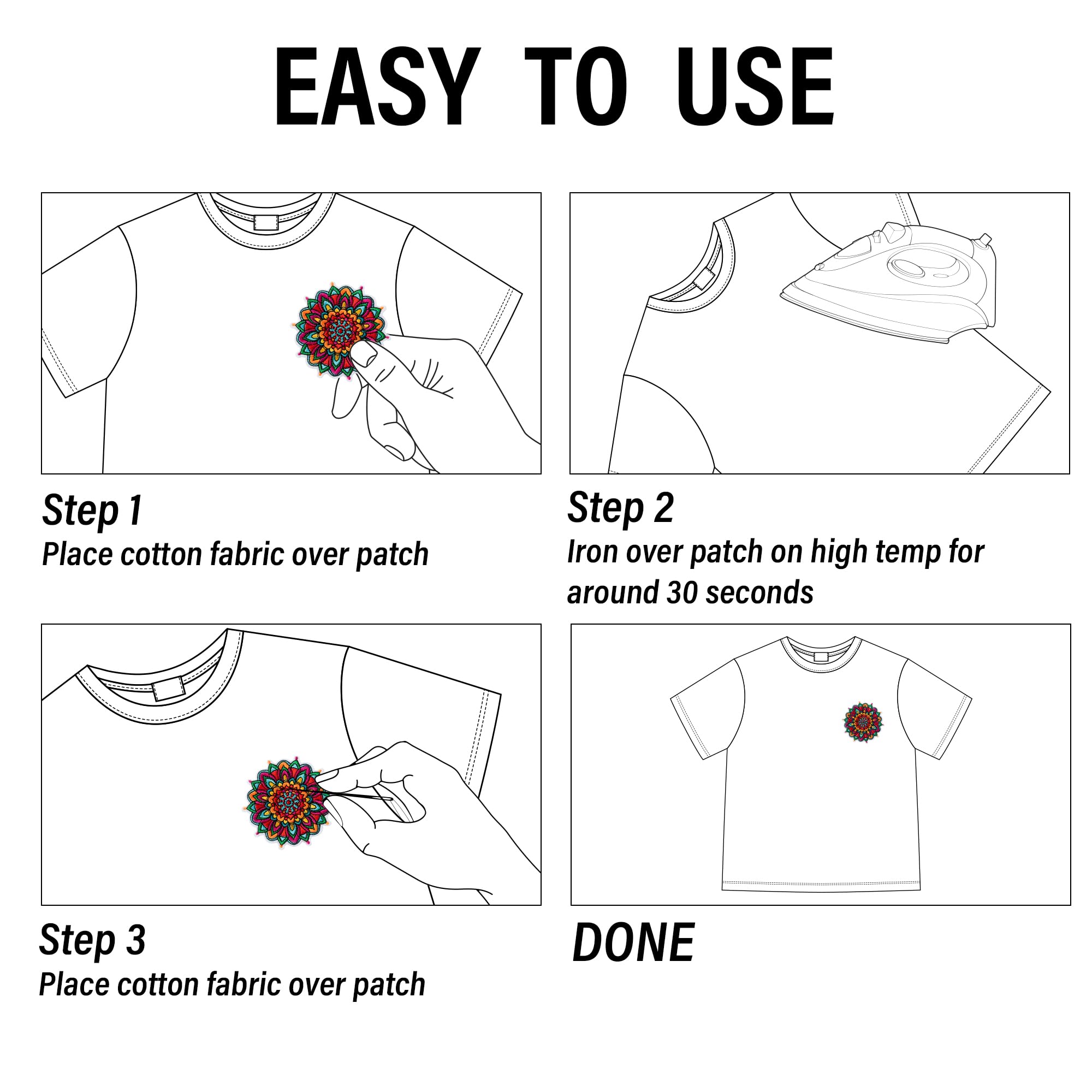 EASY TO USE

Step 1
Place cotton fabric over patch

Step 2
Iron over patch on high temp for around 30 seconds

Step 3
Place cotton fabric over patch

DONE