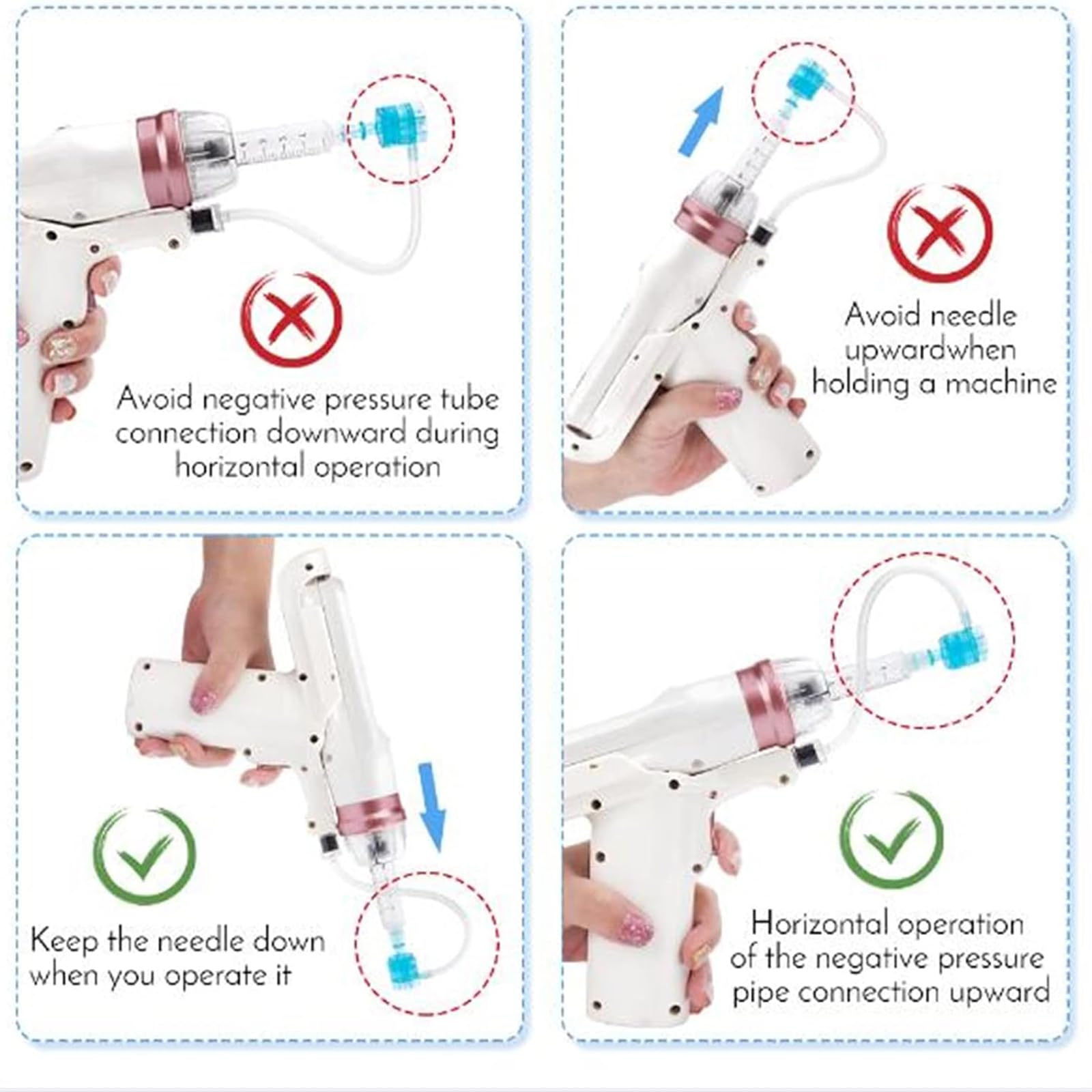 Avoid negative pressure tube connection downward during horizontal operation

Avoid needle upwardwhen holding a machine

Keep the needle down when you operate it

Horizontal operation of the negative pressure pipe connection upward