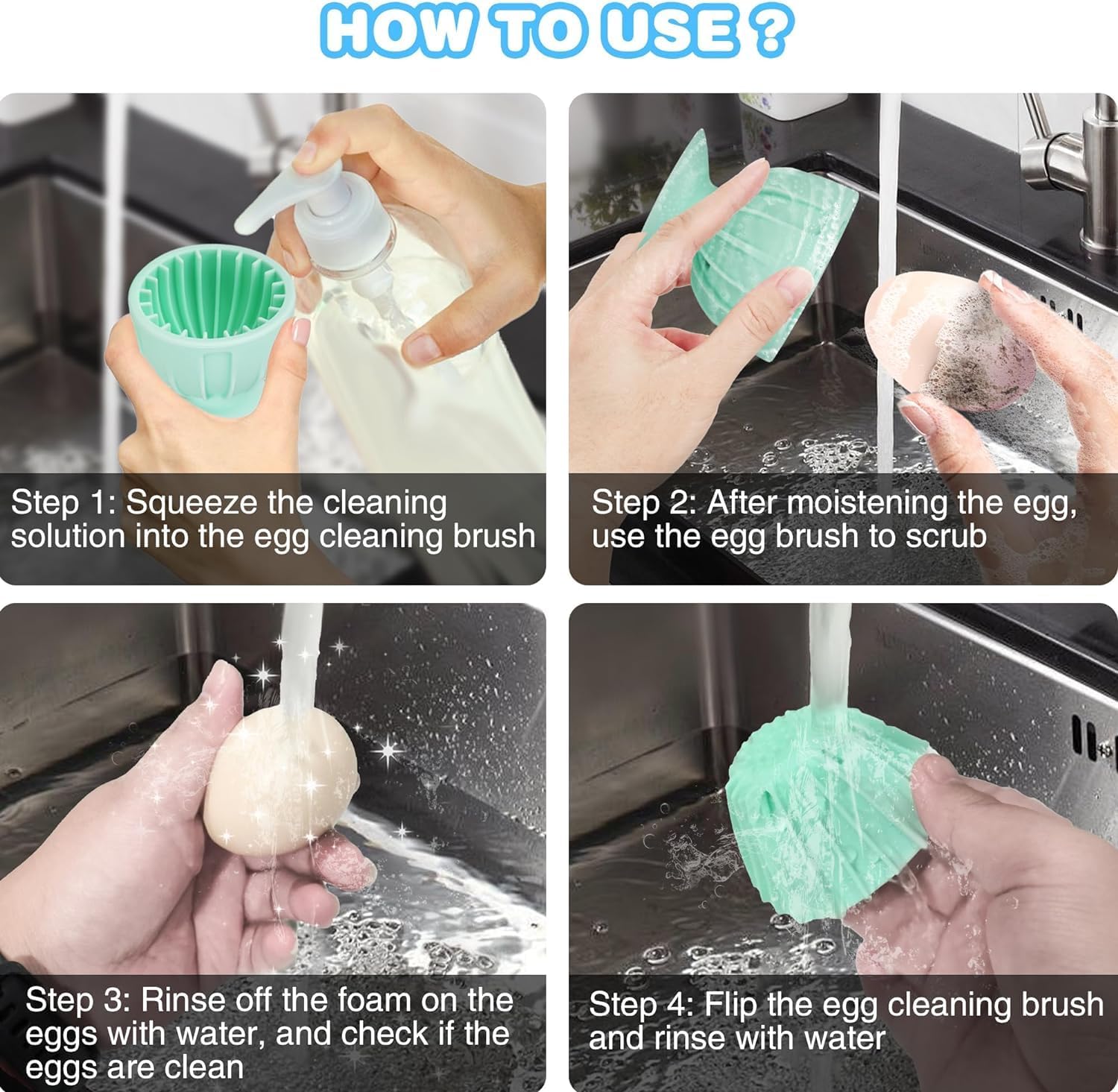 HOW TO USE ?

Step 1: Squeeze the cleaning solution into the egg cleaning brush

Step 2: After moistening the egg, use the egg brush to scrub

Step 3: Rinse off the foam on the eggs with water, and check if the eggs are clean

Step 4: Flip the egg cleaning brush and rinse with water