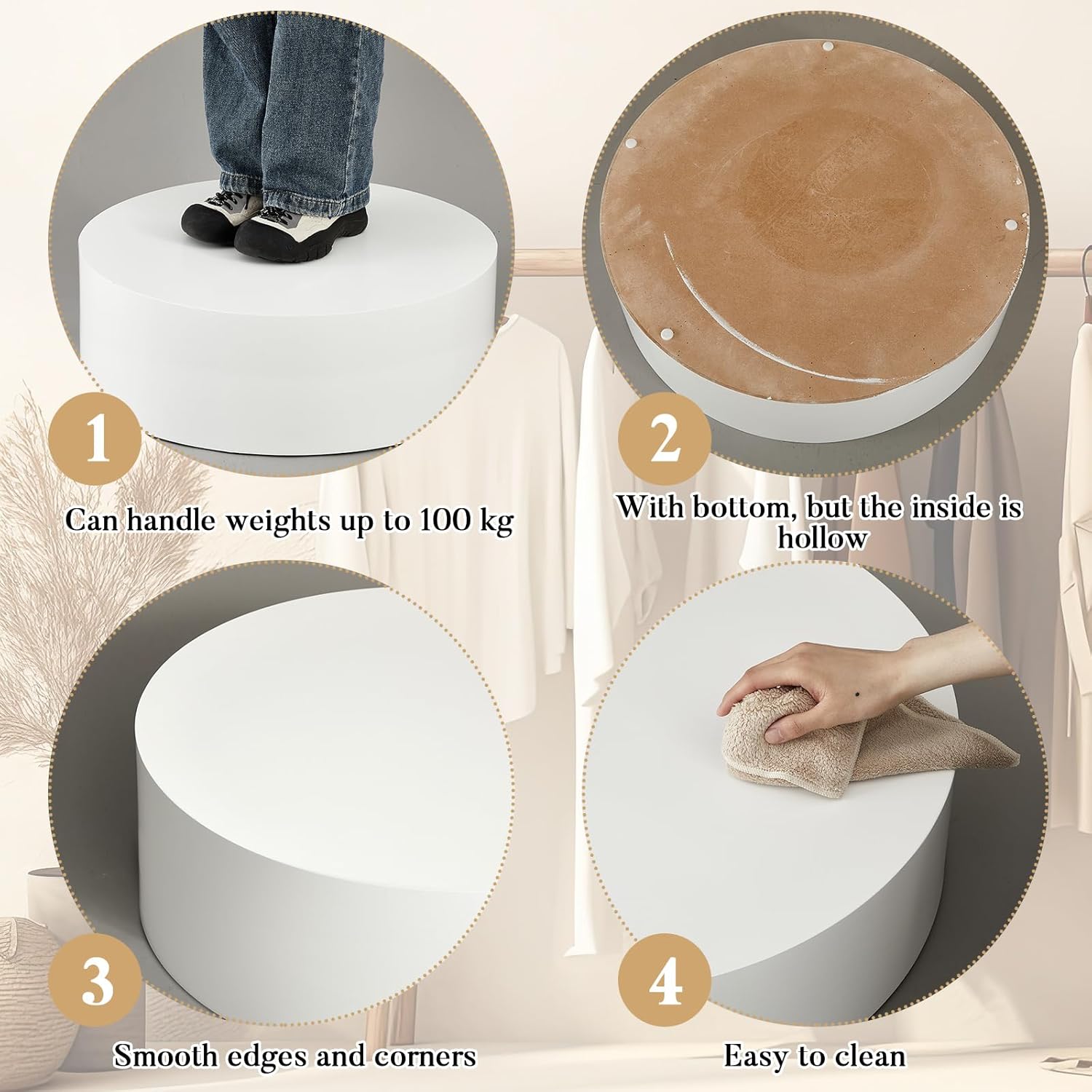 1

Can handle weights up to 100 kg

2

With bottom, but the inside is hollow

3

Smooth edges and corners

4

Easy to clean