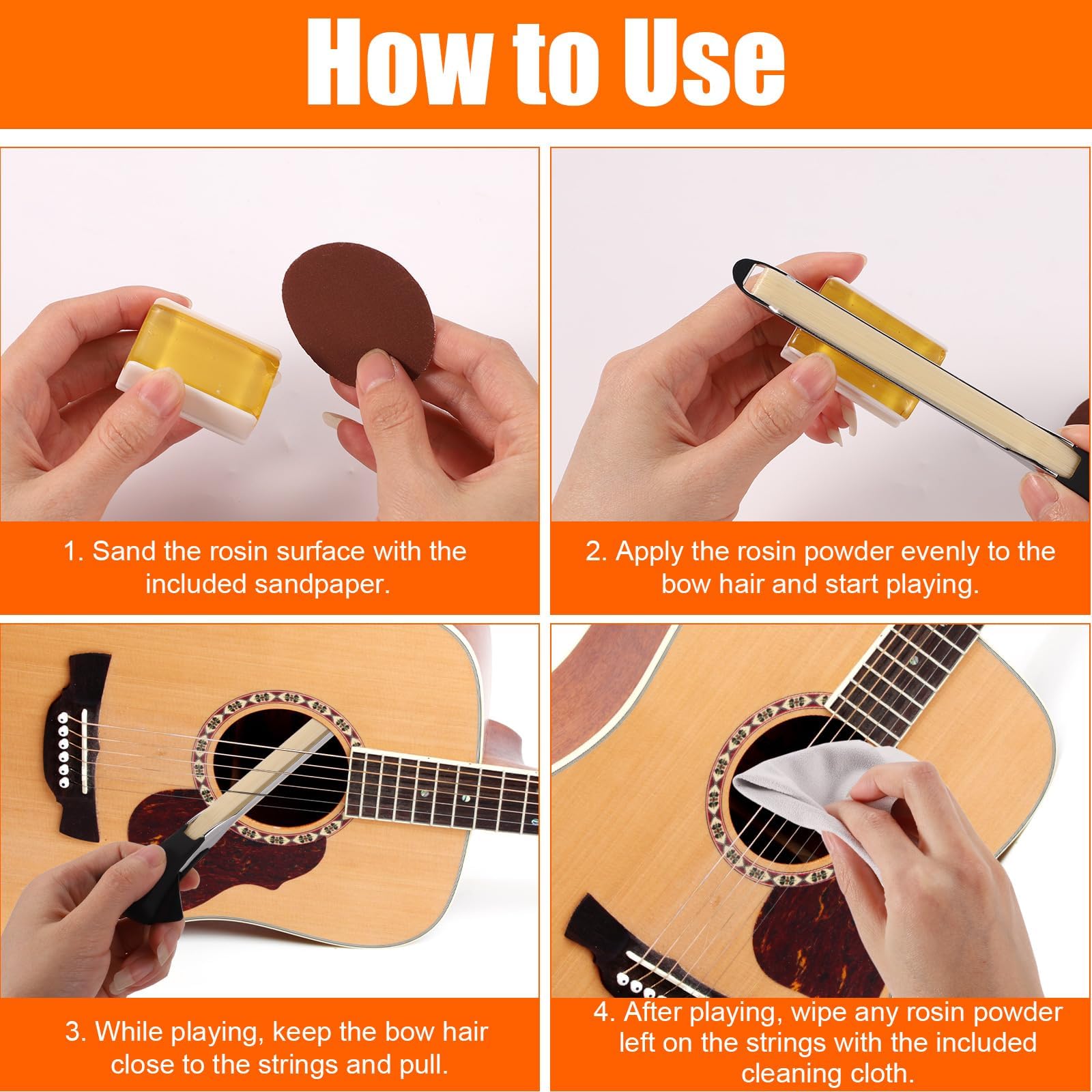 How to Use

1. Sand the rosin surface with the included sandpaper.

2. Apply the rosin powder evenly to the bow hair and start playing.

3. While playing, keep the bow hair close to the strings and pull.

4. After playing, wipe any rosin powder left on the strings with the included cleaning cloth.