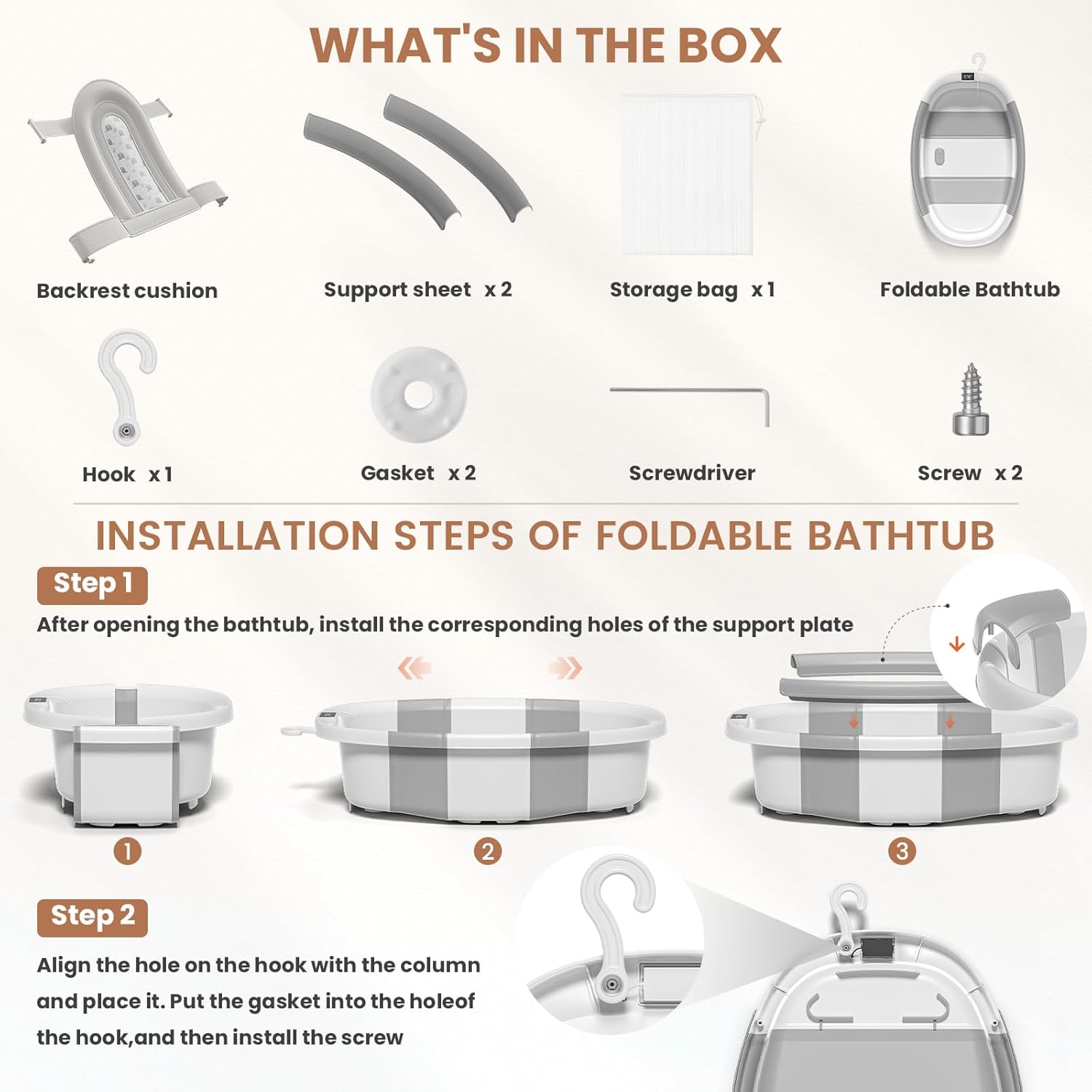 WHAT'S IN THE BOX

Backrest cushion

Support sheet x 2

Storage bag x 1

Foldable Bathtub

Hook x 1

Gasket x 2

Screwdriver

Screw x 2

INSTALLATION STEPS OF FOLDABLE BATHTUB

Step 1

After opening the bathtub, install the corresponding holes of the support plate

1

2

3

Step 2

Align the hole on the hook with the column and place it. Put the gasket into the holeof the hook,and then install the screw