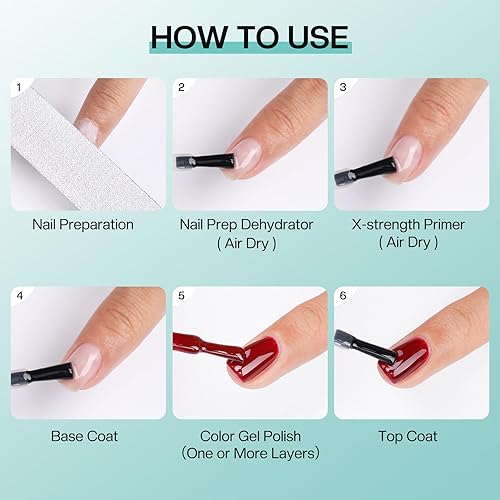 HOW TO USE

1

Nail Preparation

2

Nail Prep Dehydrator ( Air Dry )

3

X-strength Primer ( Air Dry )

4

Base Coat

5

Color Gel Polish (One or More Layers)

6

Top Coat