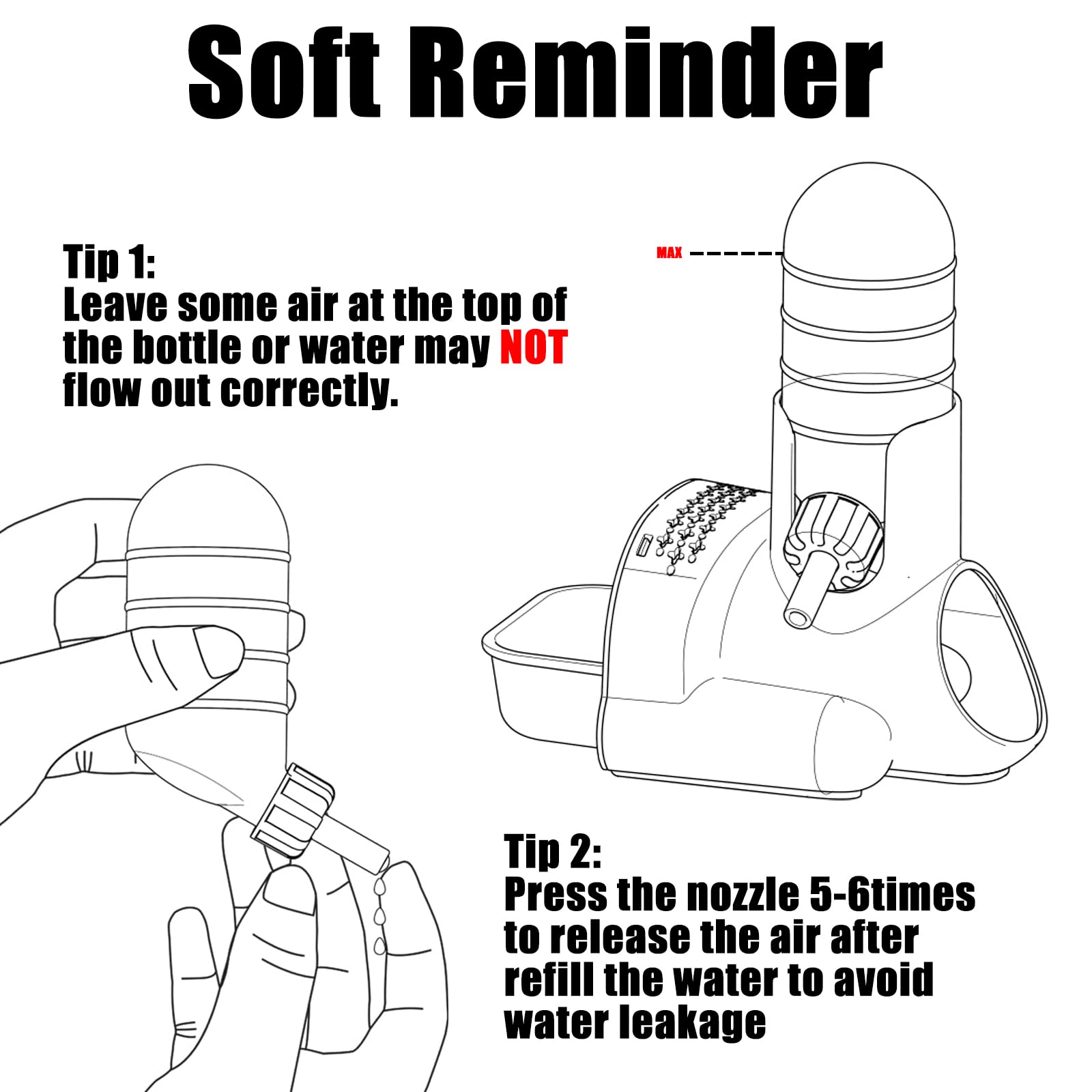 Soft Reminder

Tip 1:
Leave some air at the top of the bottle or water may NOT flow out correctly.

MAX

Tip 2:
Press the nozzle 5-6times to release the air after refill the water to avoid water leakage