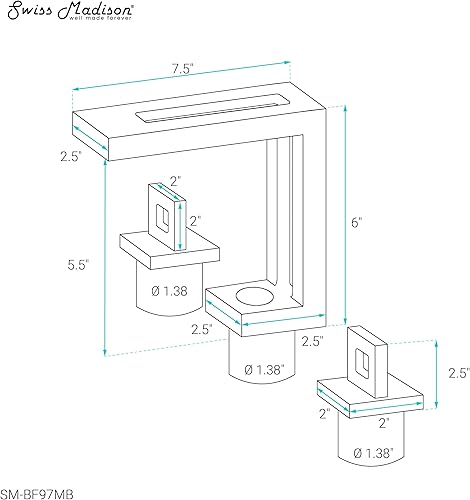 Swiss Madison®
well made forever

7.5"

2.5"

2"

2"

6"

5.5"

Ø 1.38

2.5"

2.5"

Ø 1.38"

2.5"

2"

2"

Ø 1.38"

SM-BF97MB