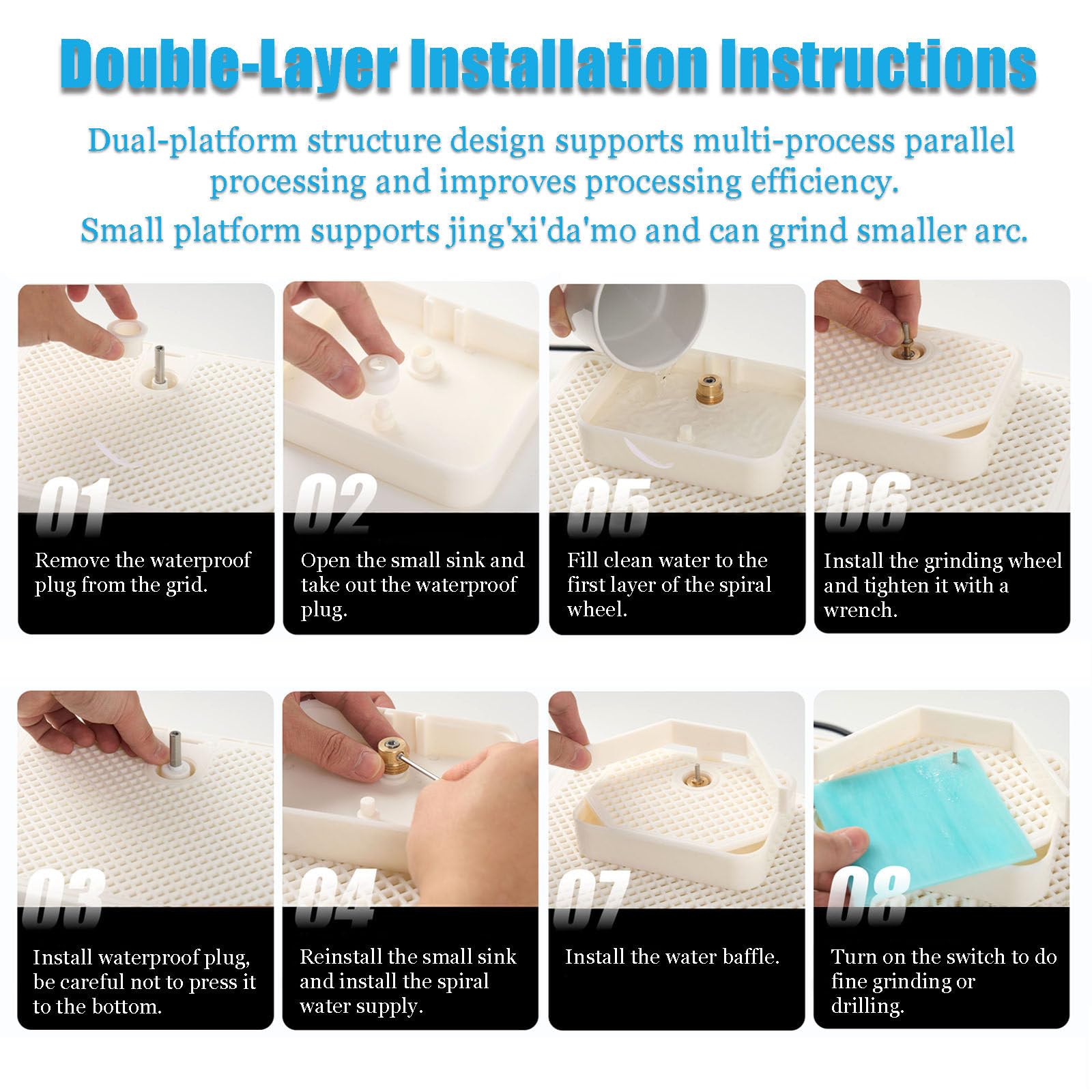 Double-Layer Installation Instructions

Dual-platform structure design supports multi-process parallel processing and improves processing efficiency.
Small platform supports jing'xi'da'mo and can grind smaller arc.

01
Remove the waterproof plug from the grid.

02
Open the small sink and take out the waterproof plug.

05
Fill clean water to the first layer of the spiral wheel.

06
Install the grinding wheel and tighten it with a wrench.

03
Install waterproof plug, be careful not to press it to the bottom.

04
Reinstall the small sink and install the spiral water supply.

07
Install the water baffle.

08
Turn on the switch to do fine grinding or drilling.