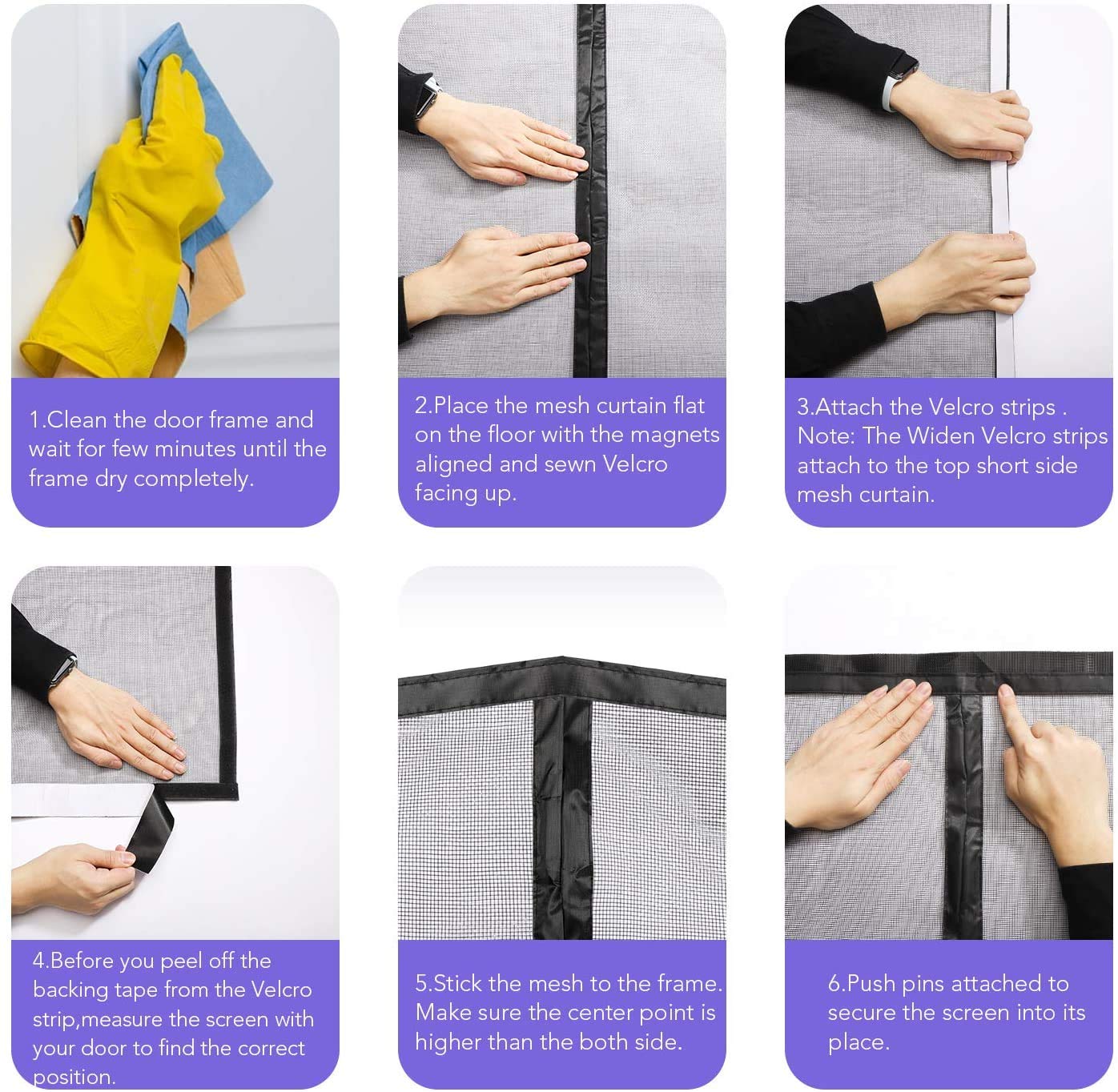 1.Clean the door frame and wait for few minutes until the frame dry completely.

2.Place the mesh curtain flat on the floor with the magnets aligned and sewn Velcro facing up.

3.Attach the Velcro strips . Note: The Widen Velcro strips attach to the top short side mesh curtain.

4.Before you peel off the backing tape from the Velcro strip,measure the screen with your door to find the correct position.

5.Stick the mesh to the frame. Make sure the center point is higher than the both side.

6.Push pins attached to secure the screen into its place.