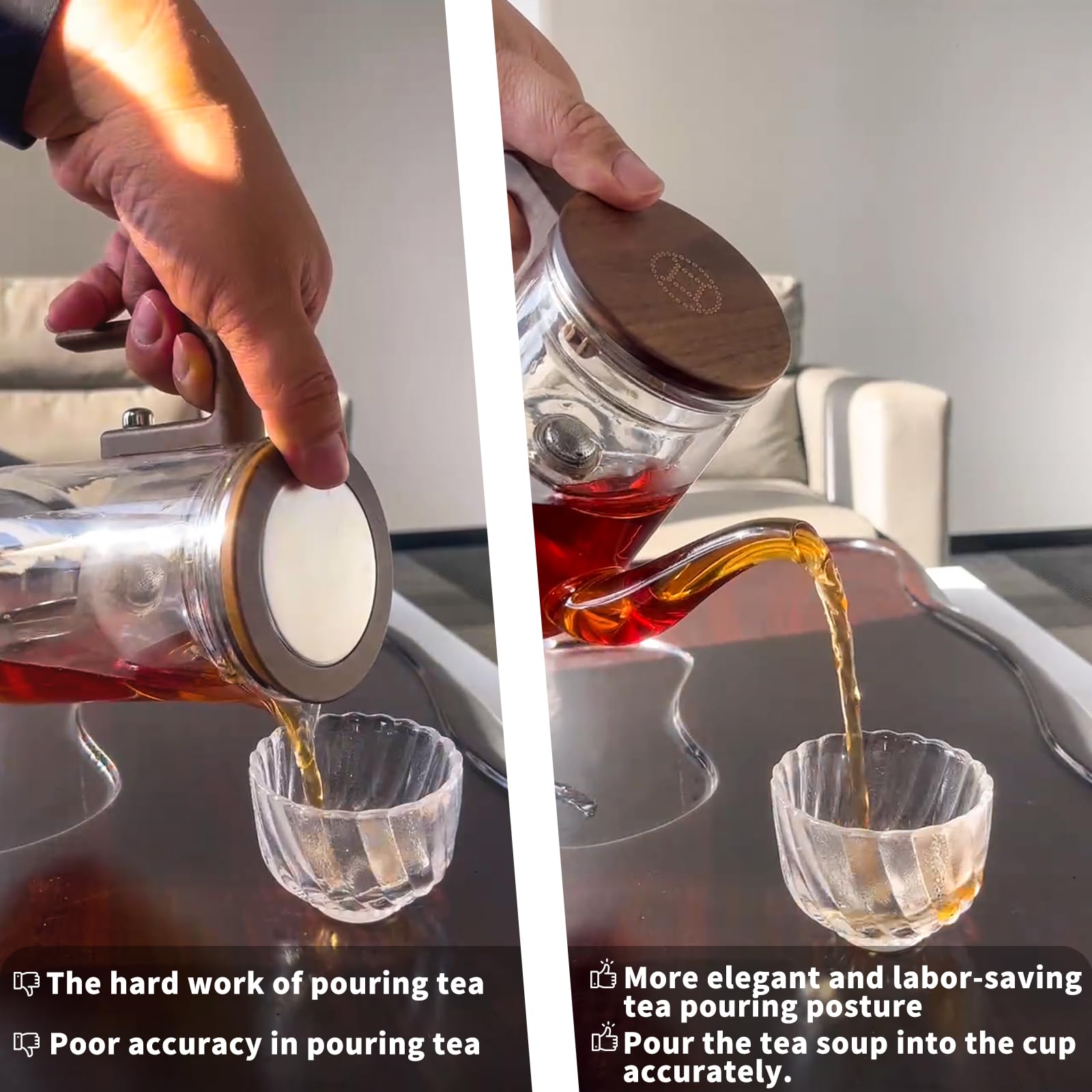 The hard work of pouring tea

Poor accuracy in pouring tea

More elegant and labor-saving tea pouring posture

Pour the tea soup into the cup accurately.