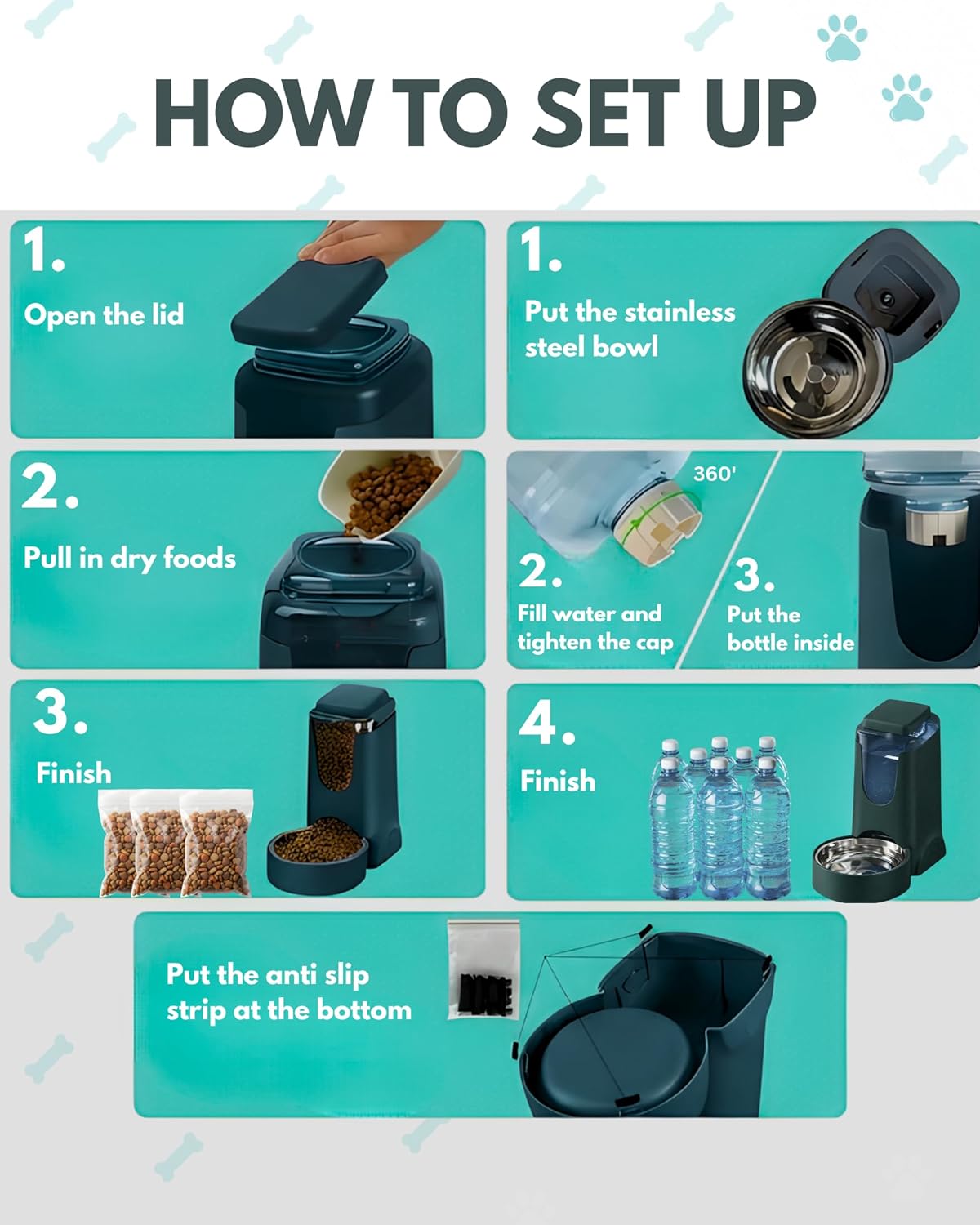 HOW TO SET UP

1.
Open the lid

2.
Pull in dry foods

3.
Finish

1.
Put the stainless steel bowl

360'

2.
Fill water and tighten the cap

3.
Put the bottle inside

4.
Finish

Put the anti slip strip at the bottom