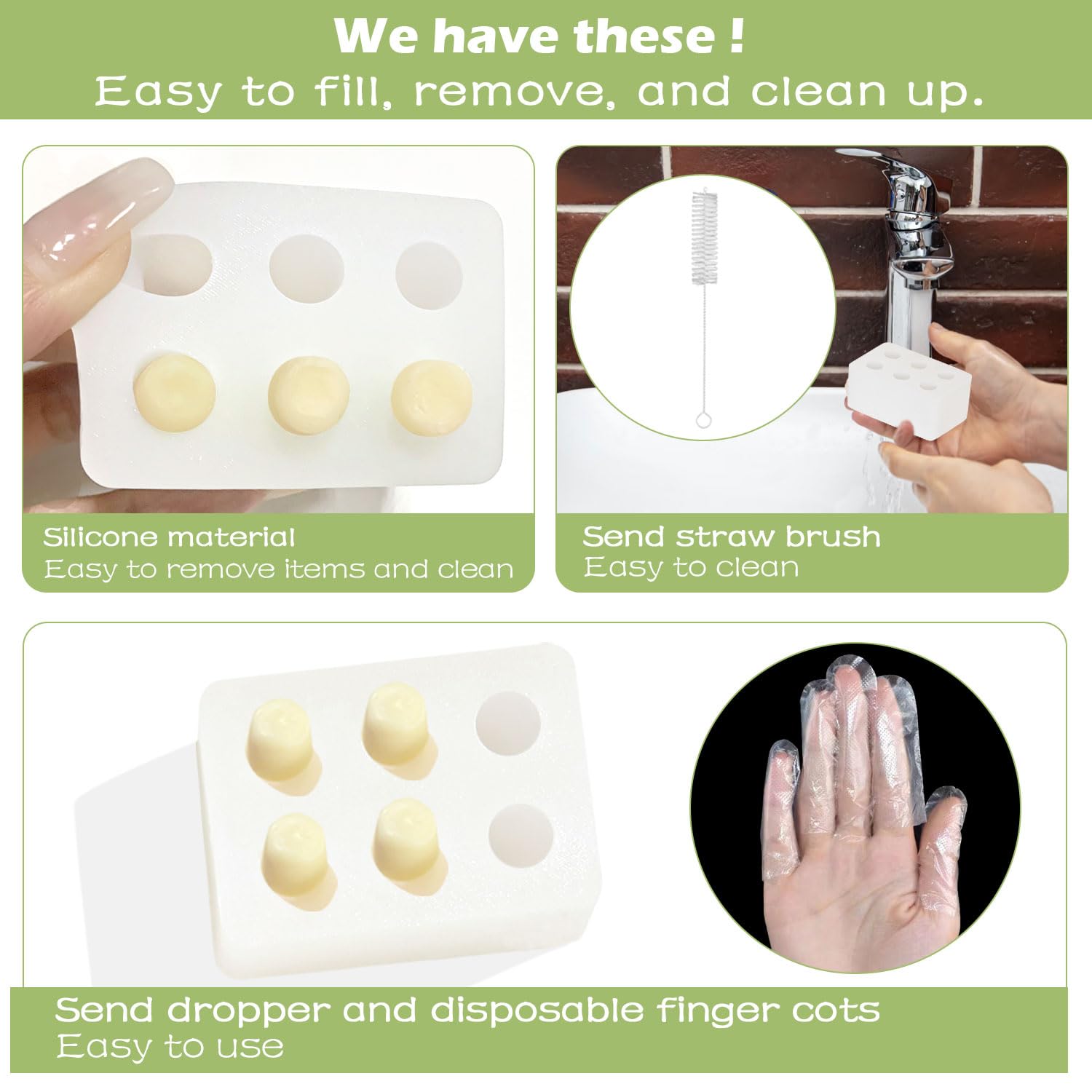 We have these !
Easy to fill, remove, and clean up.

Silicone material
Easy to remove items and clean

Send straw brush
Easy to clean

Send dropper and disposable finger cots
Easy to use