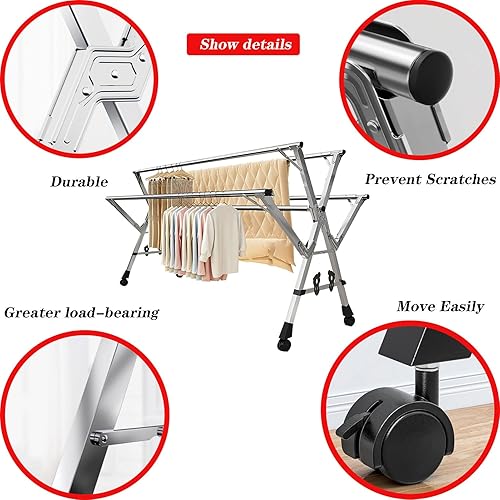 Show details

Durable

Prevent Scratches

Greater load-bearing

Move Easily