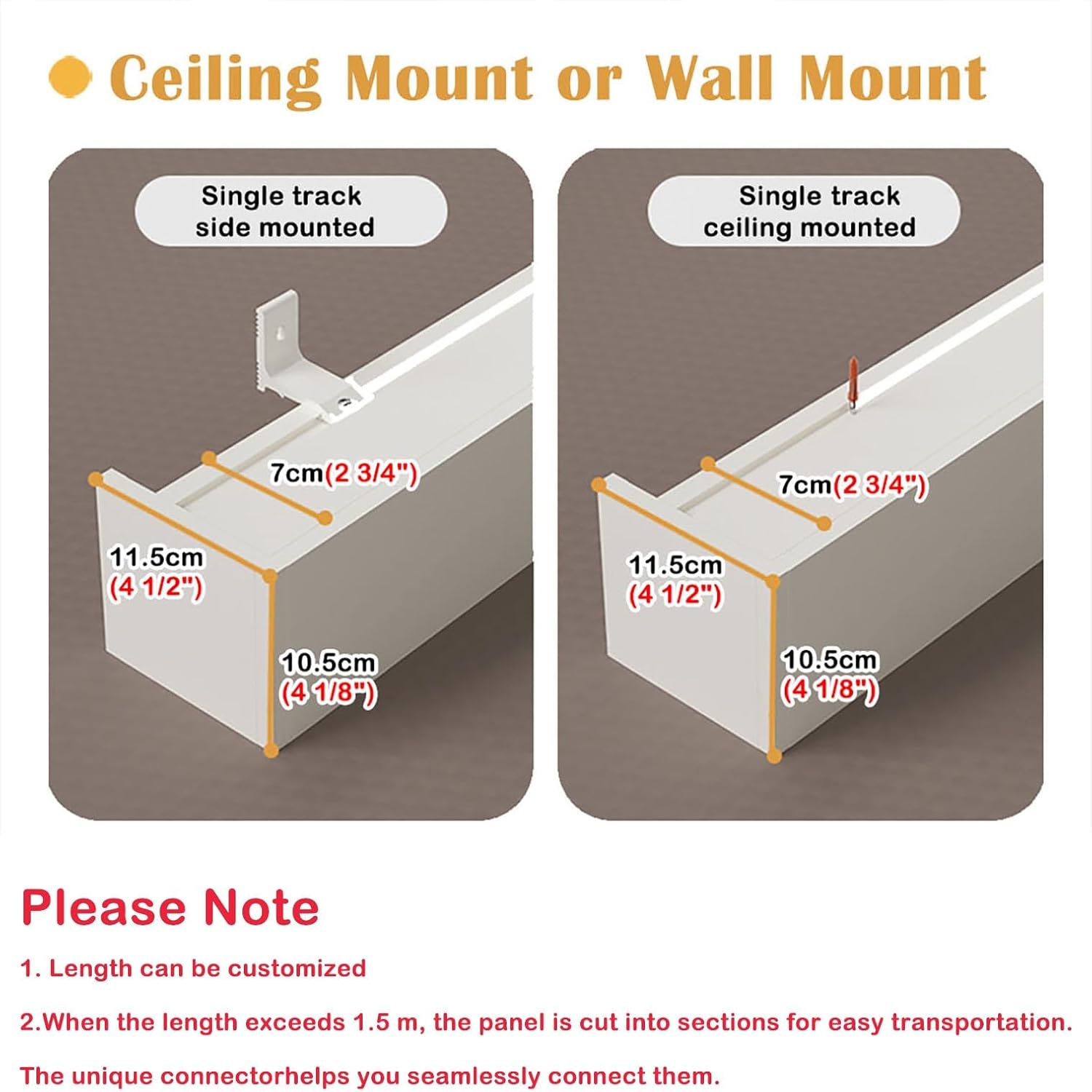 Ceiling Mount or Wall Mount

Single track side mounted

7cm(2 3/4")

11.5cm (4 1/2")

10.5cm (4 1/8")

Single track ceiling mounted

7cm(2 3/4")

11.5cm (4 1/2")

10.5cm (4 1/8")

Please Note

1. Length can be customized

2.When the length exceeds 1.5 m, the panel is cut into sections for easy transportation.

The unique connectorhelps you seamlessly connect them.