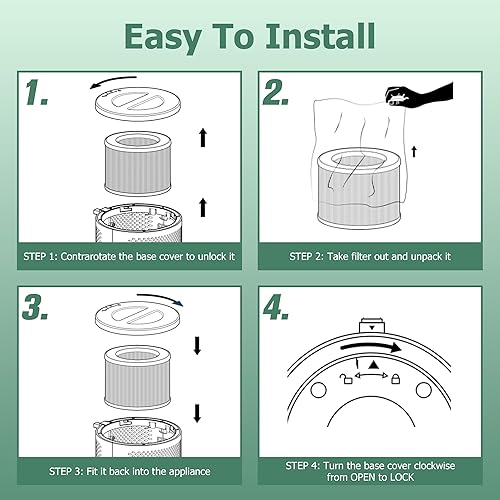 Easy To Install

1.

STEP 1: Contrarotate the base cover to unlock it

2.

STEP 2: Take filter out and unpack it

3.

STEP 3: Fit it back into the appliance

4.

STEP 4: Turn the base cover clockwise from OPEN to LOCK