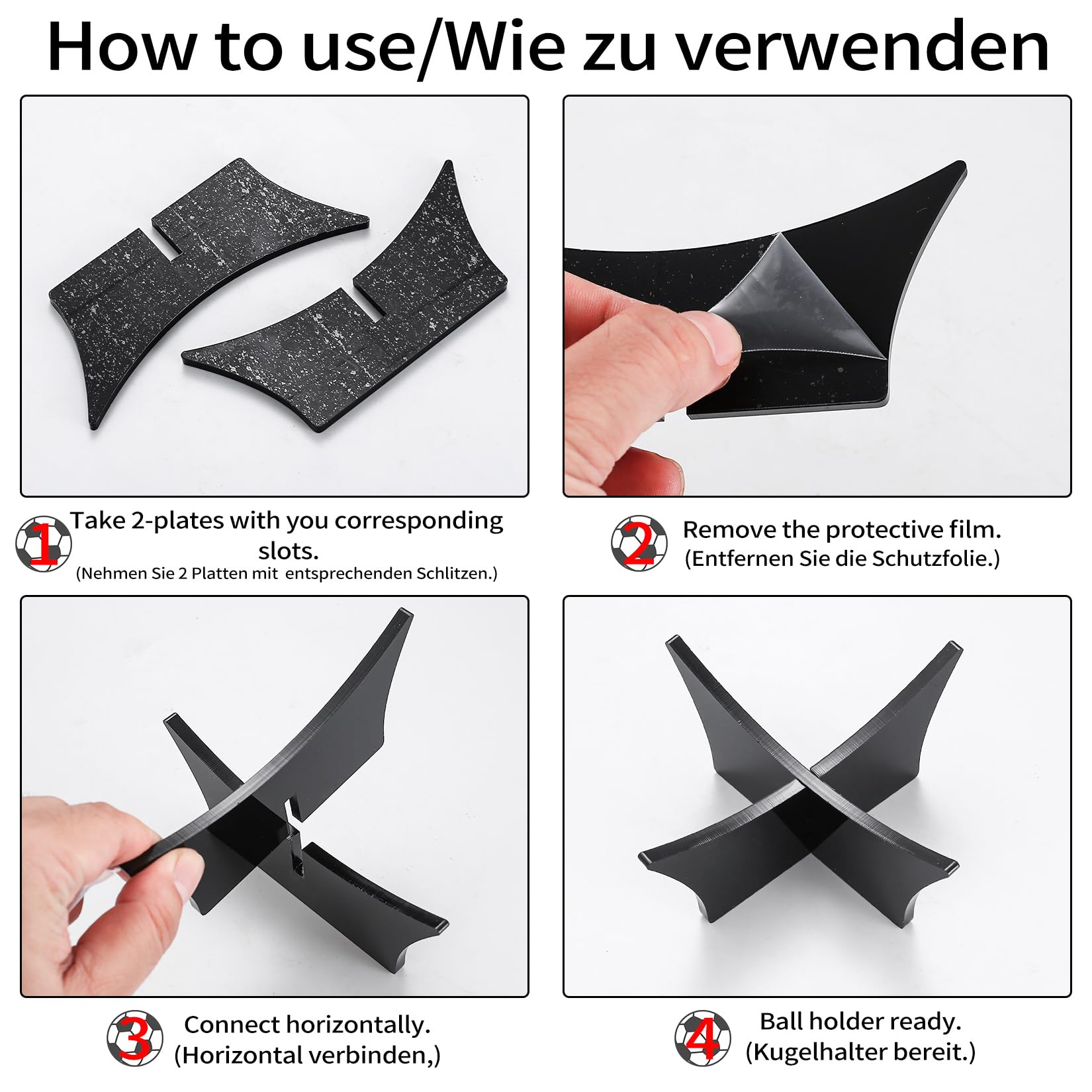 How to use/Wie zu verwenden

1 Take 2-plates with you corresponding slots.
(Nehmen Sie 2 Platten mit entsprechenden Schlitzen.)

2 Remove the protective film.
(Entfernen Sie die Schutzfolie.)

3 Connect horizontally.
(Horizontal verbinden,)

4 Ball holder ready.
(Kugelhalter bereit.)