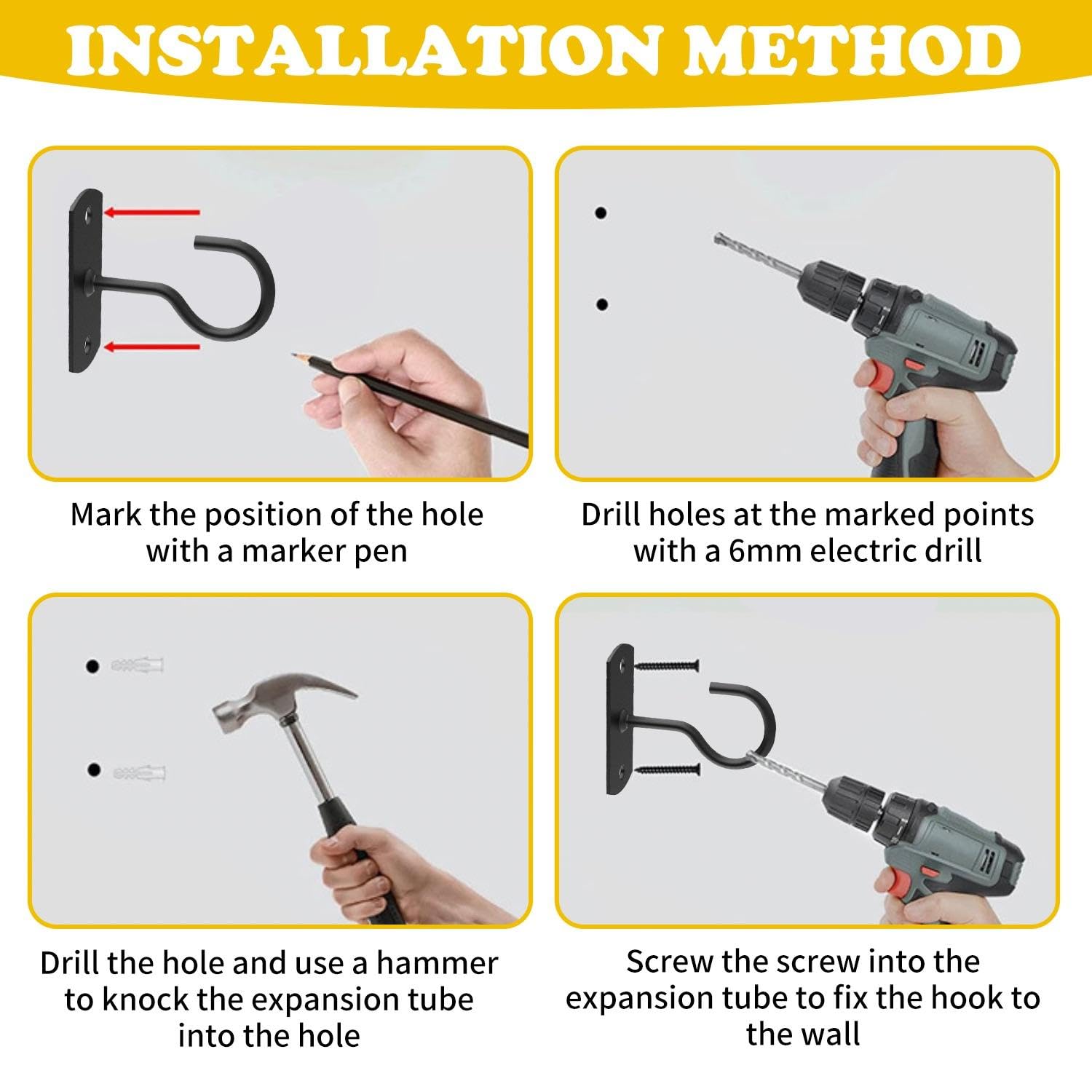 INSTALLATION METHOD

Mark the position of the hole with a marker pen

Drill holes at the marked points with a 6mm electric drill

Drill the hole and use a hammer to knock the expansion tube into the hole

Screw the screw into the expansion tube to fix the hook to the wall