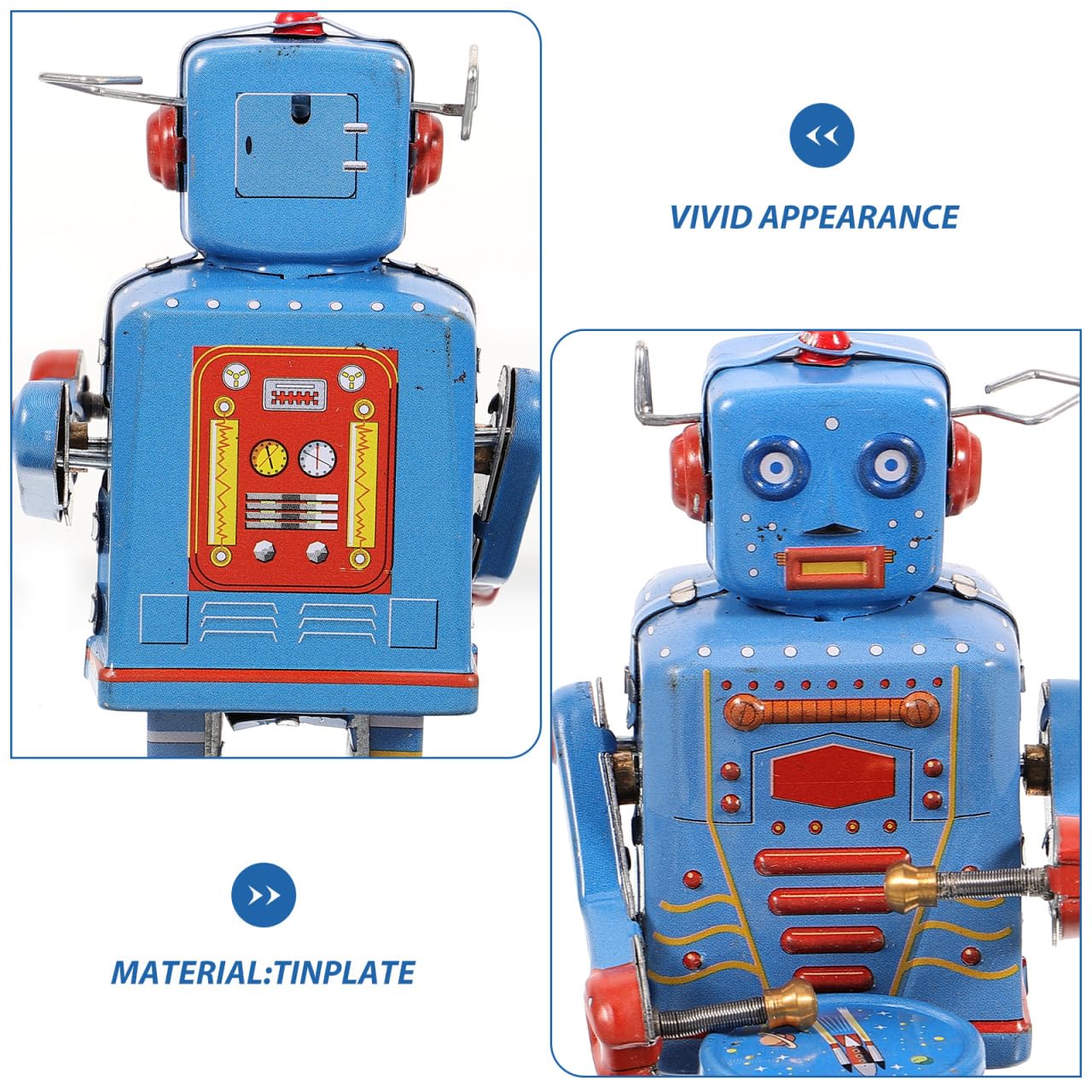 VIVID APPEARANCE

MATERIAL:TINPLATE