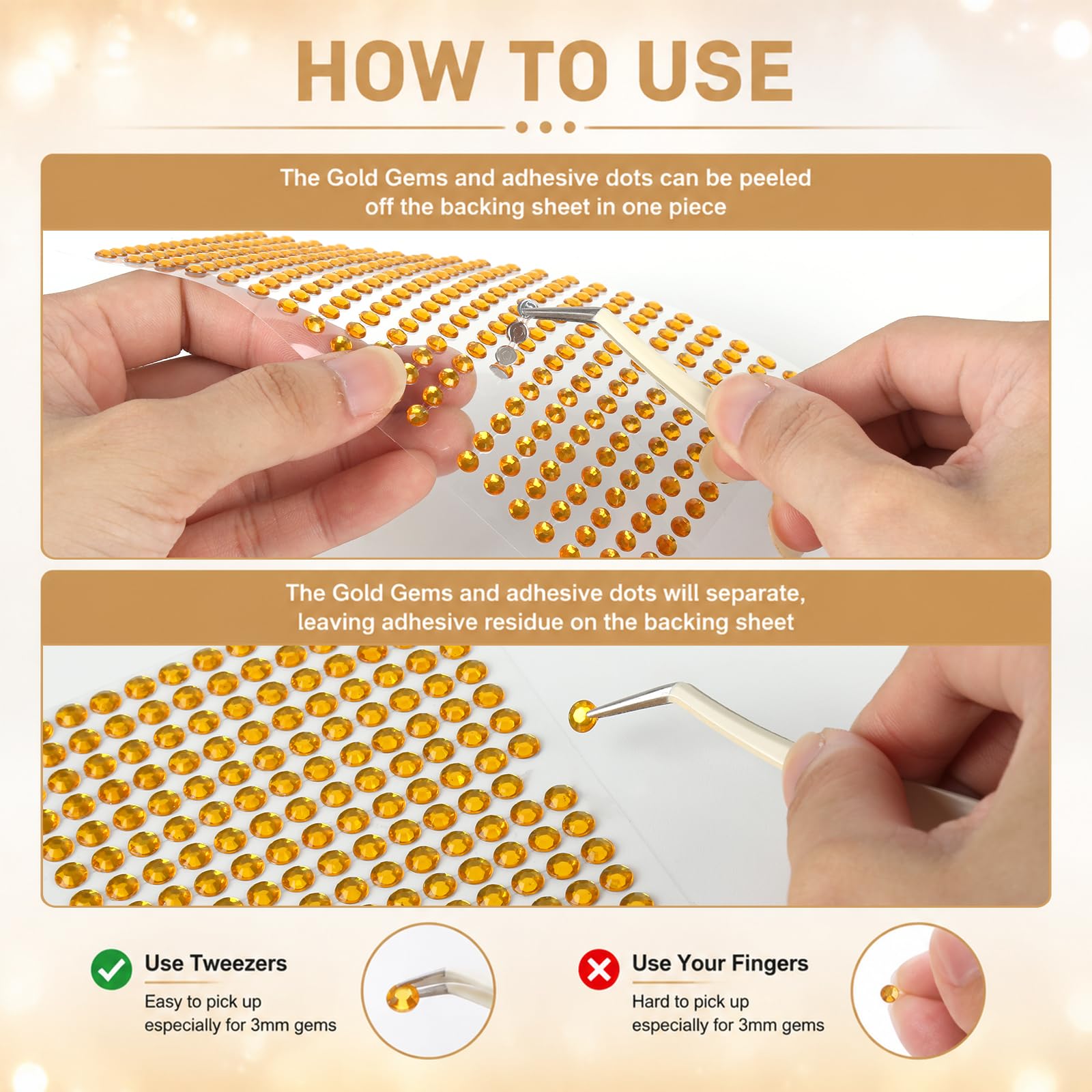 HOW TO USE

The Gold Gems and adhesive dots can be peeled off the backing sheet in one piece

The Gold Gems and adhesive dots will separate, leaving adhesive residue on the backing sheet

Use Tweezers
Easy to pick up especially for 3mm gems

Use Your Fingers
Hard to pick up especially for 3mm gems