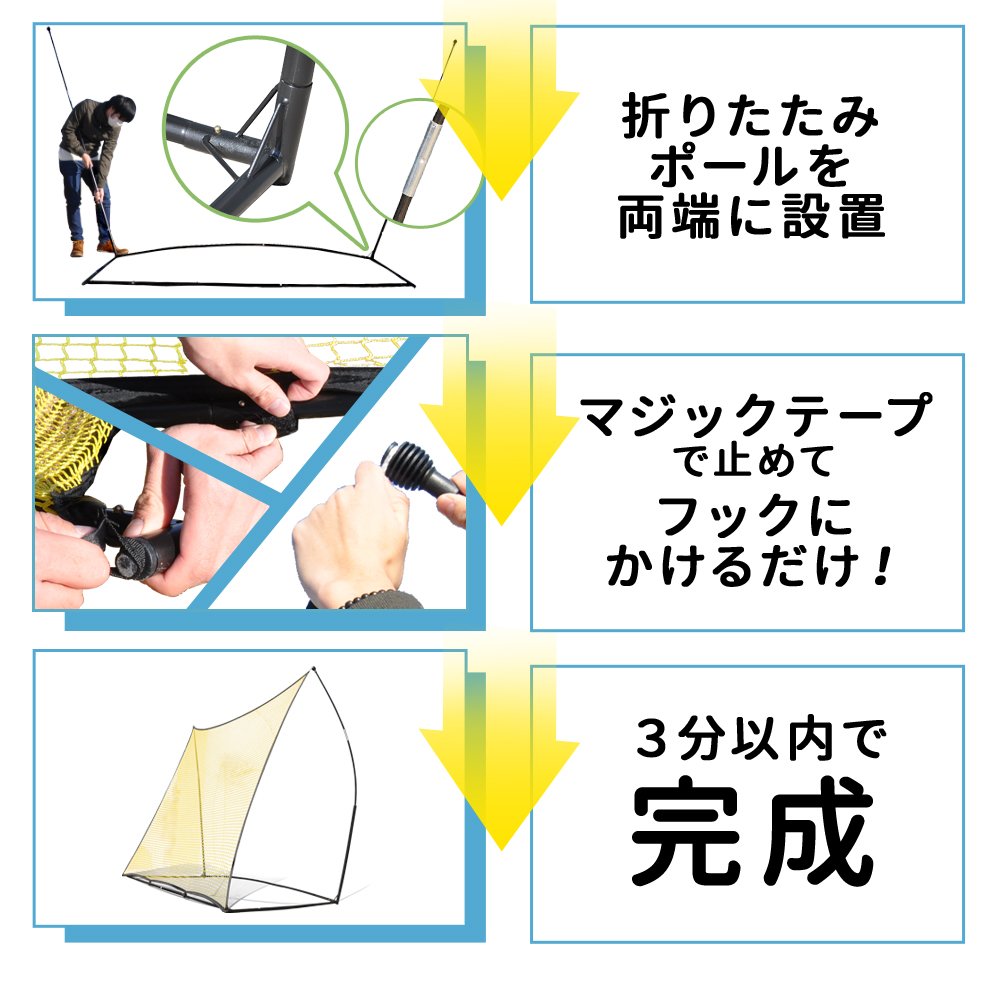 折りたたみ
ポールを
両端に設置

マジックテープ
で止めて
フックに
かけるだけ！

３分以内で
完成