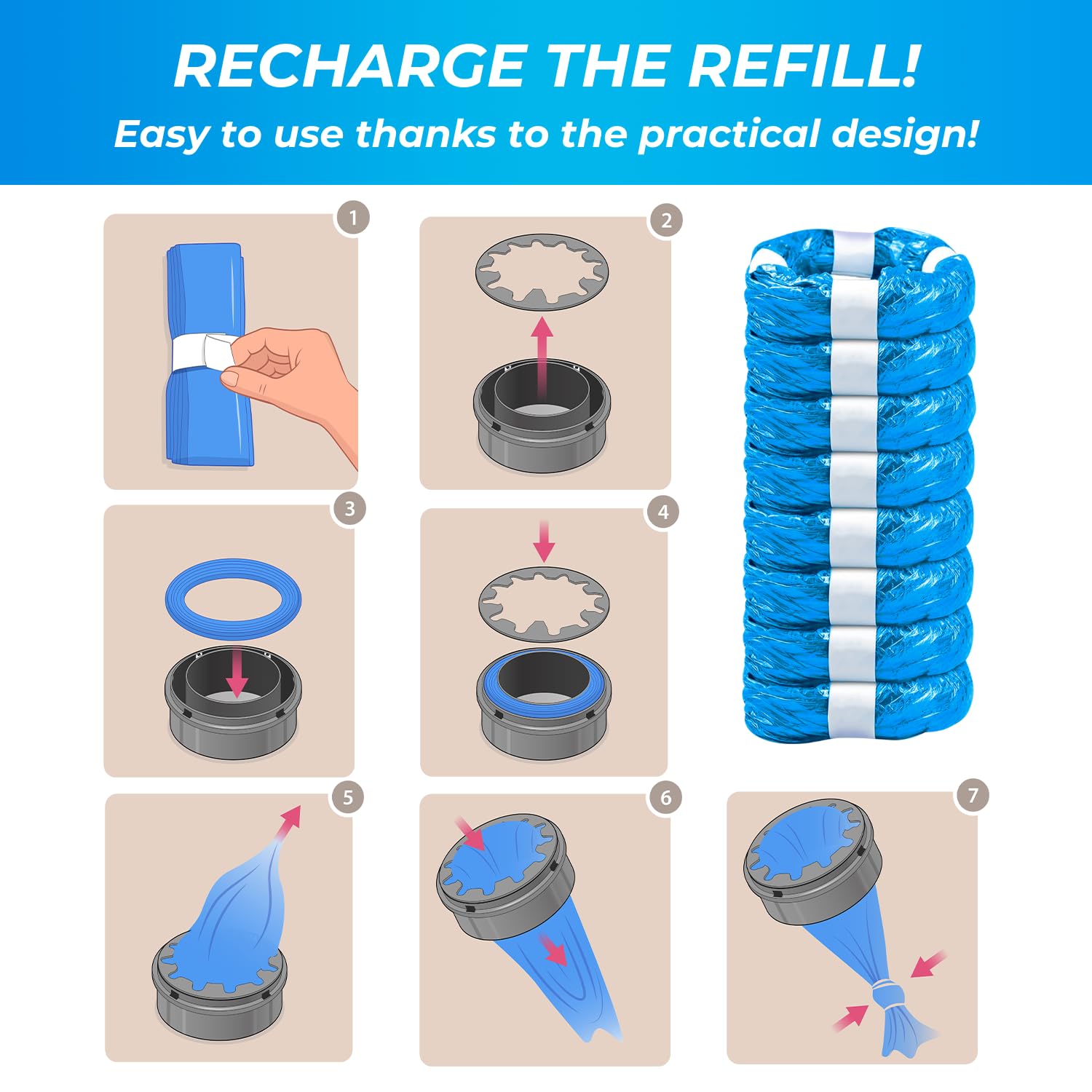 RECHARGE THE REFILL!
Easy to use thanks to the practical design!

1

2

3

4

5

6

7