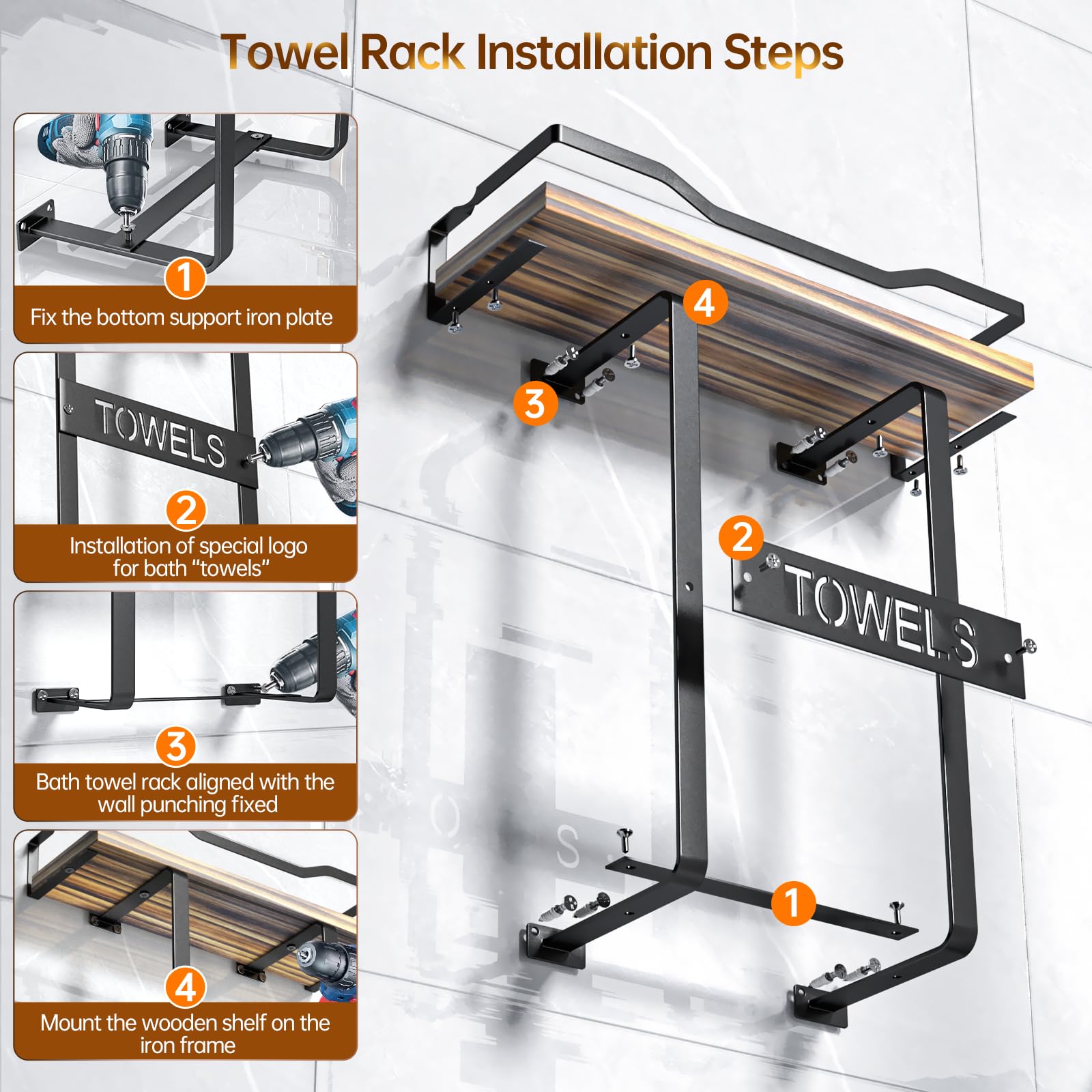 Towel Rack Installation Steps

1
Fix the bottom support iron plate

TOWELS
2
Installation of special logo for bath "towels"

3
Bath towel rack aligned with the wall punching fixed

4
Mount the wooden shelf on the iron frame

4
3
2
TOWELS
1