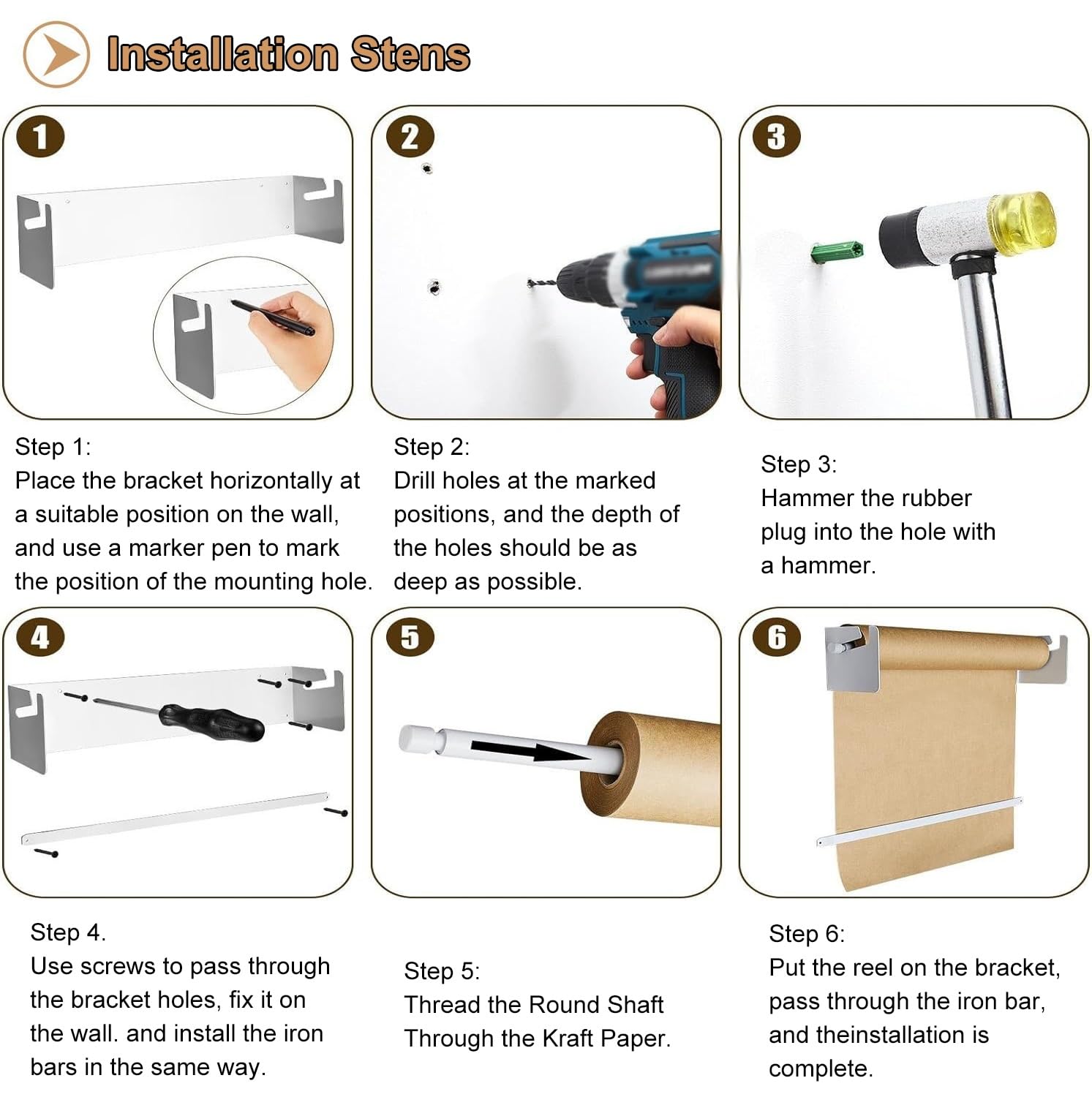 Installation Stens

1

2

3

Step 1:
Place the bracket horizontally at a suitable position on the wall, and use a marker pen to mark the position of the mounting hole.

Step 2:
Drill holes at the marked positions, and the depth of the holes should be as deep as possible.

Step 3:
Hammer the rubber plug into the hole with a hammer.

4

5

6

Step 4.
Use screws to pass through the bracket holes, fix it on the wall. and install the iron bars in the same way.

Step 5:
Thread the Round Shaft Through the Kraft Paper.

Step 6:
Put the reel on the bracket, pass through the iron bar, and theinstallation is complete.