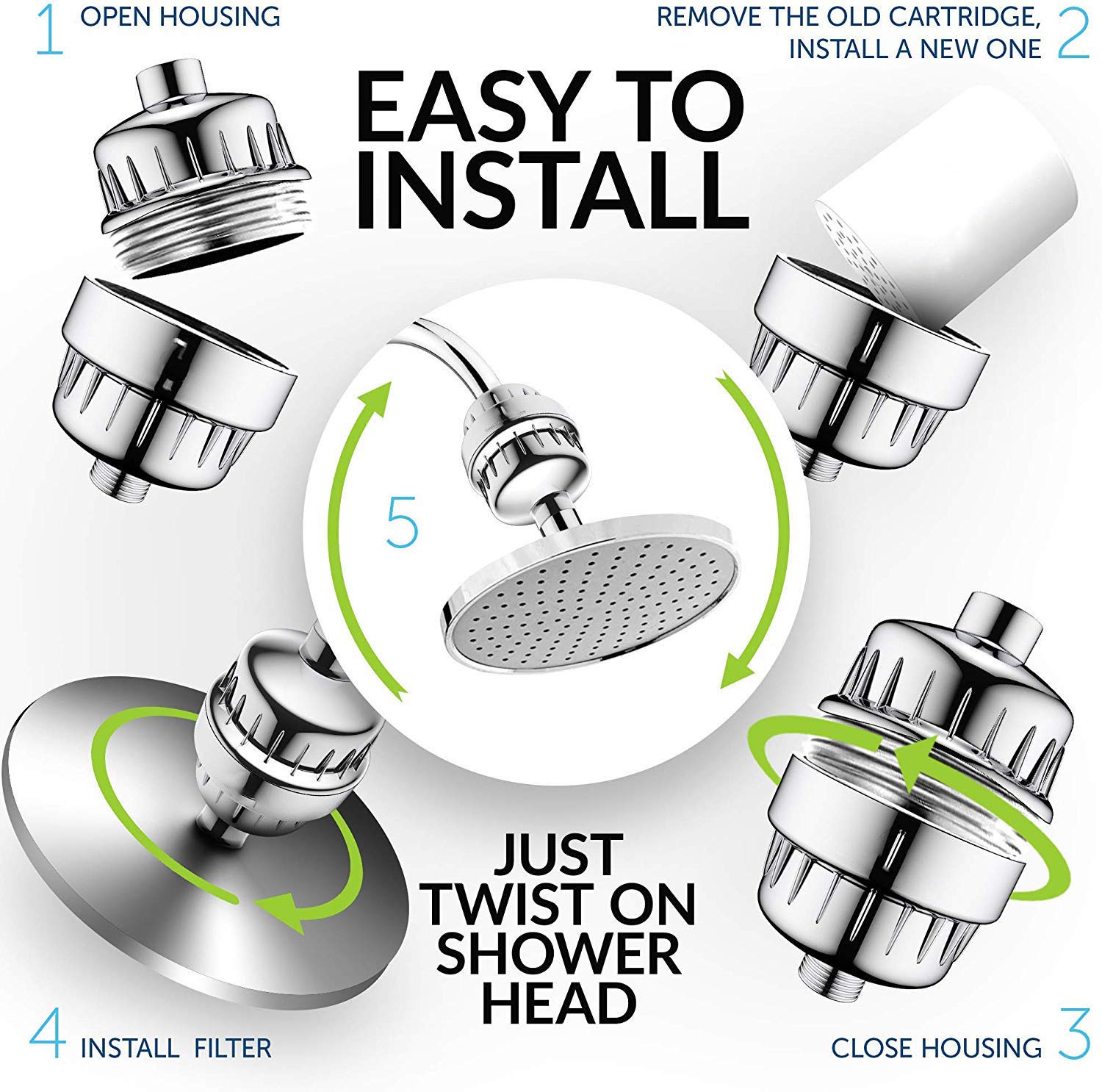 1 OPEN HOUSING

REMOVE THE OLD CARTRIDGE, INSTALL A NEW ONE 2

EASY TO INSTALL

5

JUST TWIST ON SHOWER HEAD

4 INSTALL FILTER

CLOSE HOUSING 3