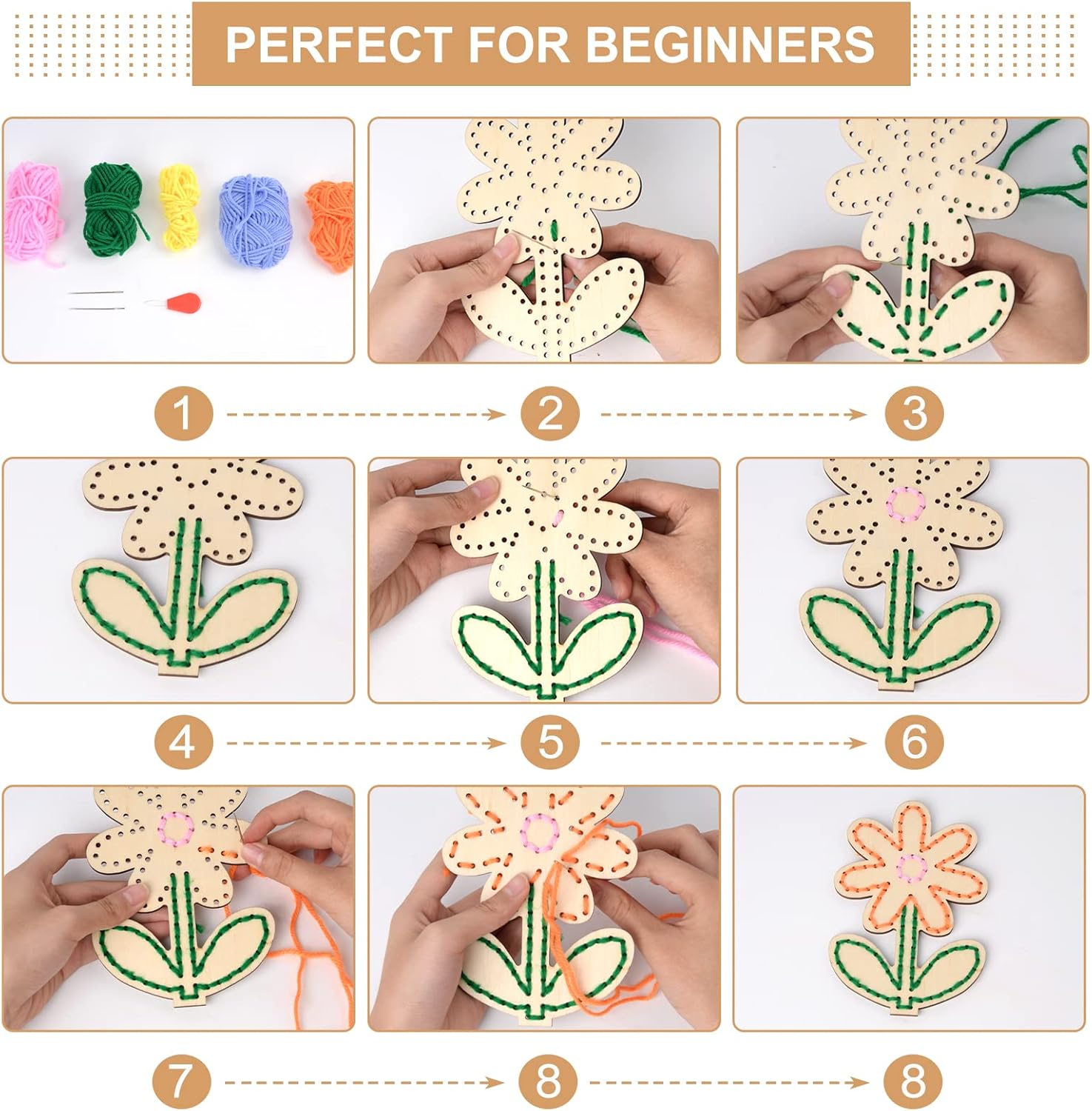 PERFECT FOR BEGINNERS

1

2

3

4

5

6

7

8

8