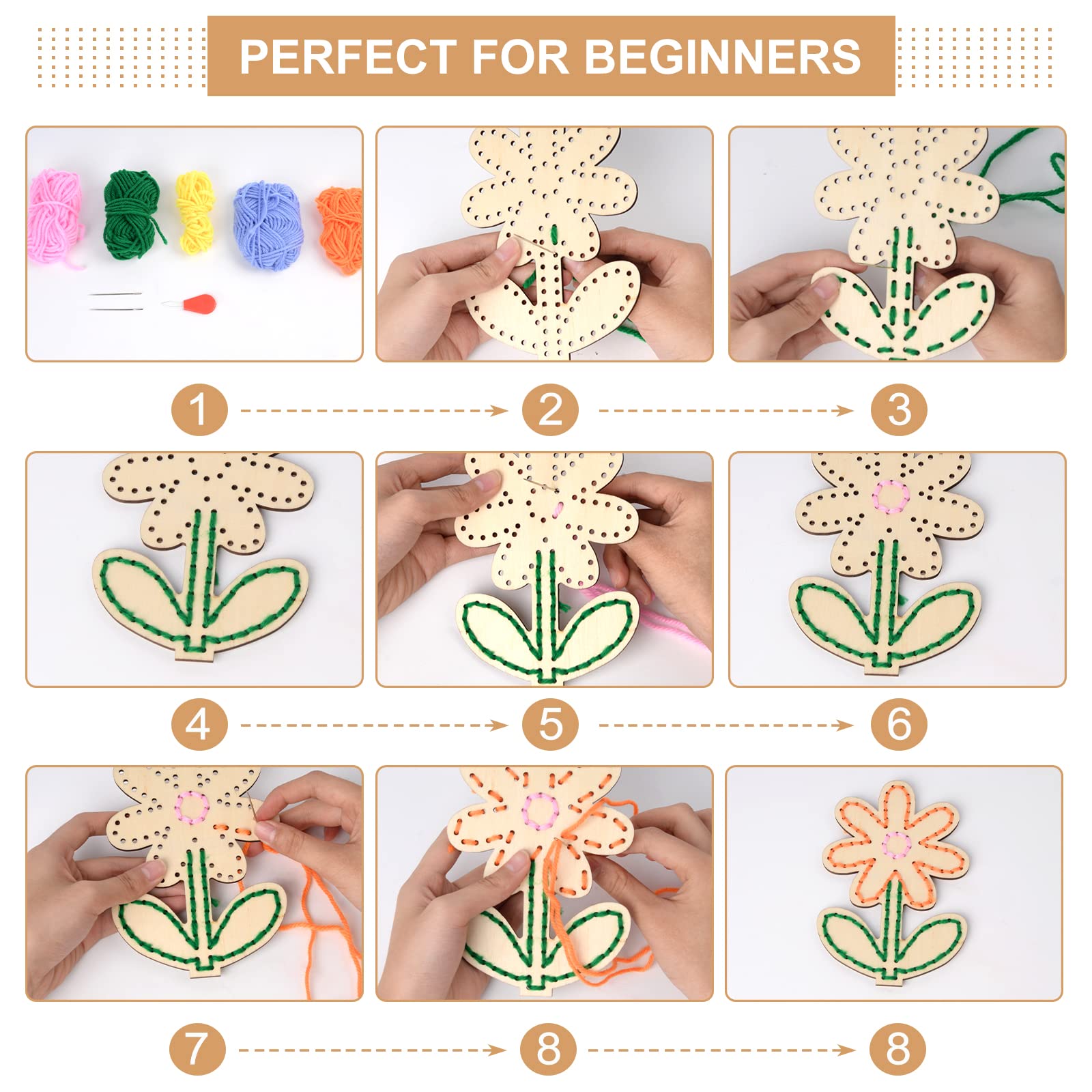 PERFECT FOR BEGINNERS

1 2 3

4 5 6

7 8 8