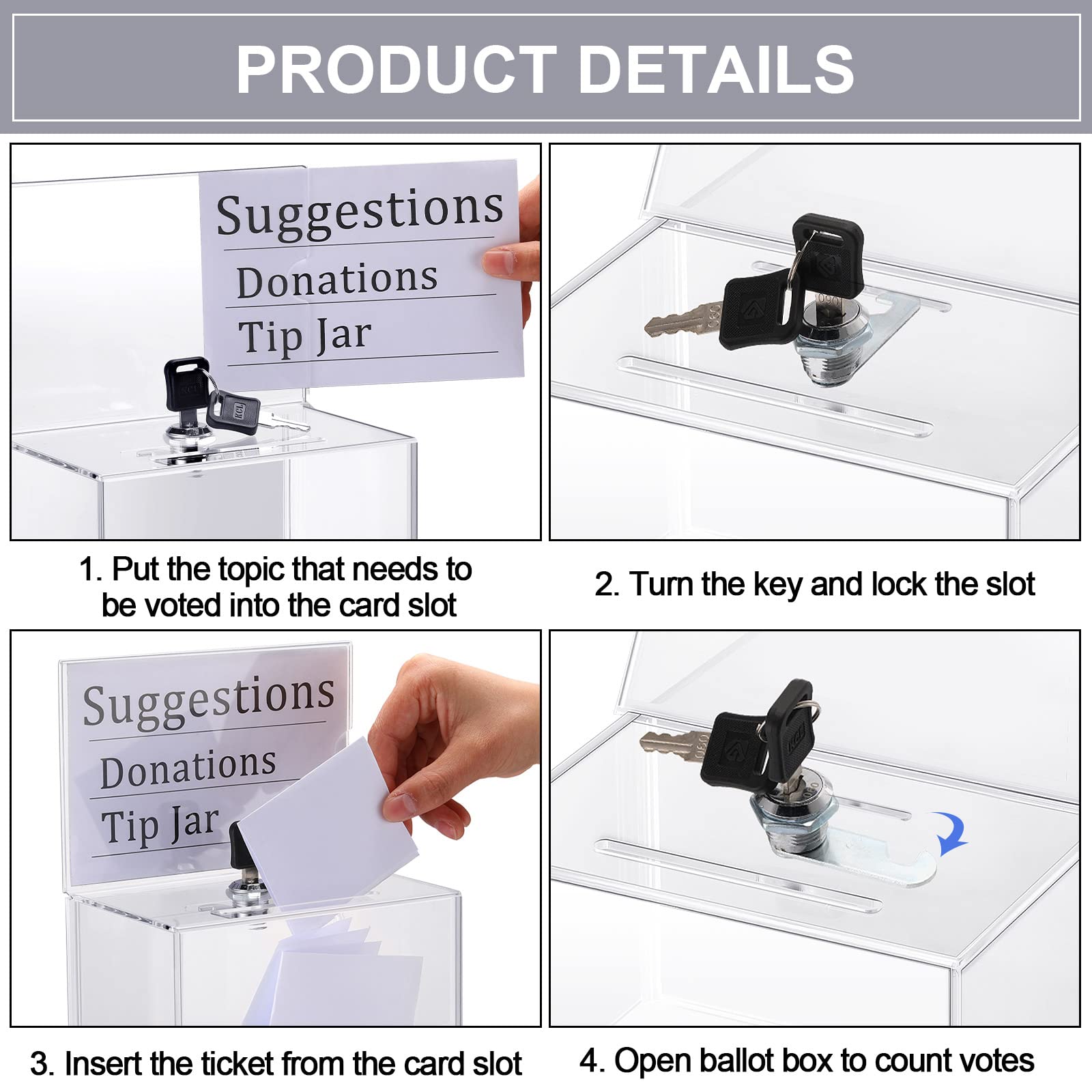 PRODUCT DETAILS

Suggestions
Donations
Tip Jar

1. Put the topic that needs to be voted into the card slot

2. Turn the key and lock the slot

Suggestions
Donations
Tip Jar

3. Insert the ticket from the card slot

4. Open ballot box to count votes