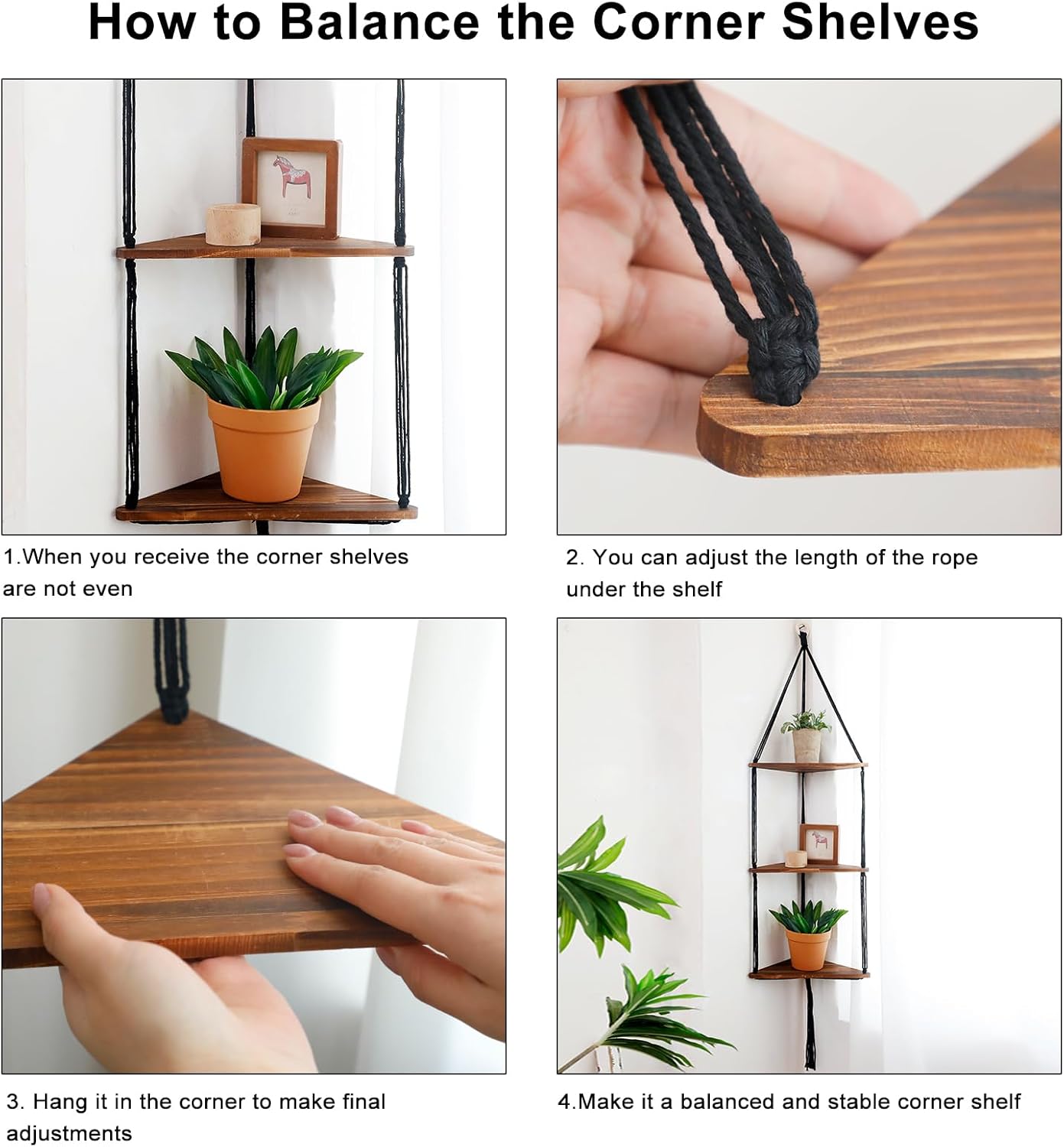 How to Balance the Corner Shelves

1.When you receive the corner shelves are not even

2. You can adjust the length of the rope under the shelf

3. Hang it in the corner to make final adjustments

4.Make it a balanced and stable corner shelf