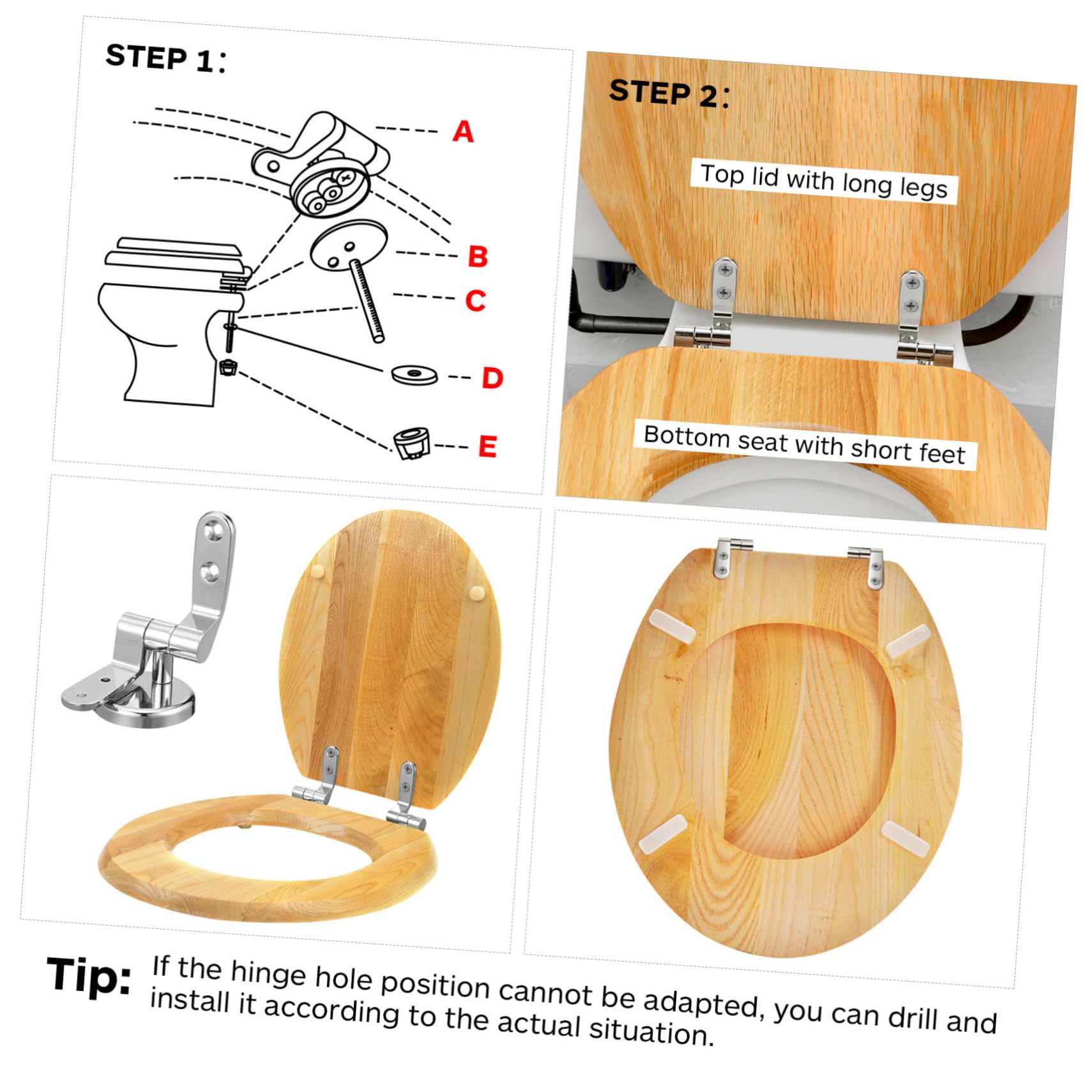 STEP 1:

A

B

C

D

E

STEP 2:

Top lid with long legs

Bottom seat with short feet

Tip: If the hinge hole position cannot be adapted, you can drill and install it according to the actual situation.